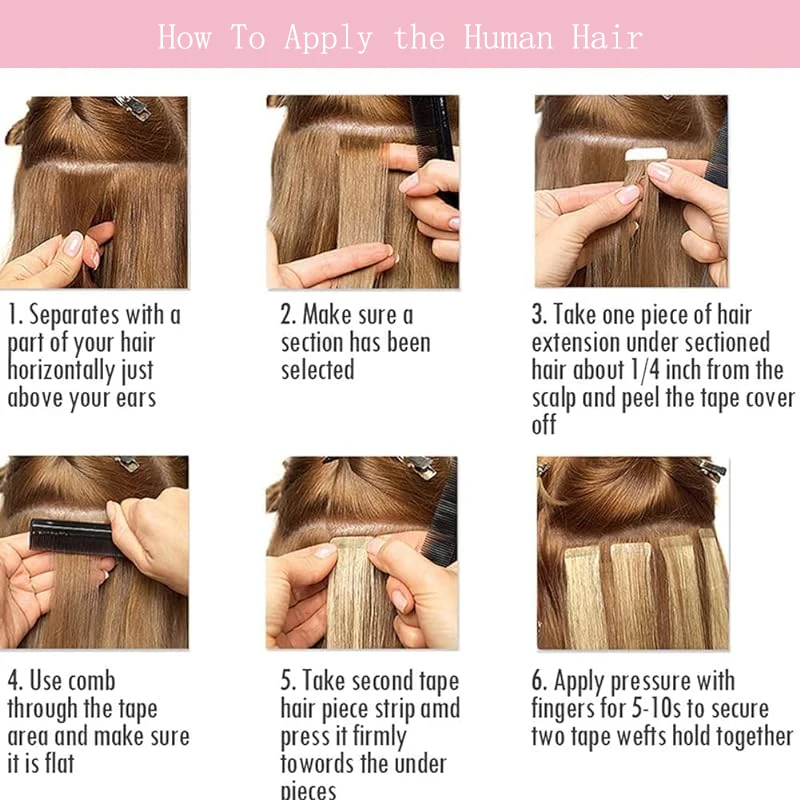 How To Apply the Human Hair

1. Separates with a part of your hair horizontally just above your ears

2. Make sure a section has been selected

3. Take one piece of hair extension under sectioned hair about 1/4 inch from the scalp and peel the tape cover off

4. Use comb through the tape area and make sure it is flat

5. Take second tape hair piece strip amd press it firmly towords the under pieces

6. Apply pressure with fingers for 5-10s to secure two tape wefts hold together