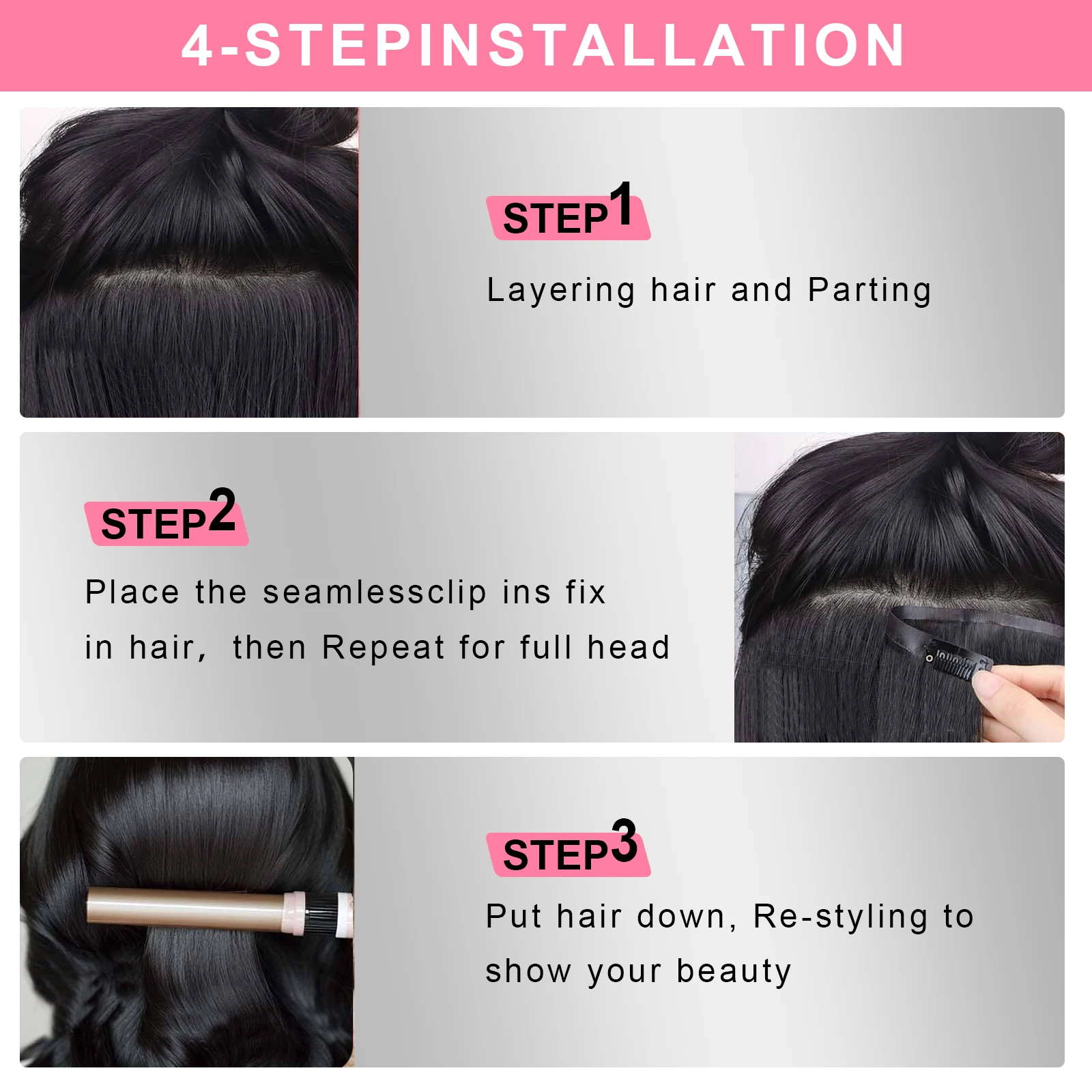 4-STEPINSTALLATION

STEP1

Layering hair and Parting

STEP2

Place the seamlessclip ins fix in hair, then Repeat for full head

STEP3

Put hair down, Re-styling to show your beauty