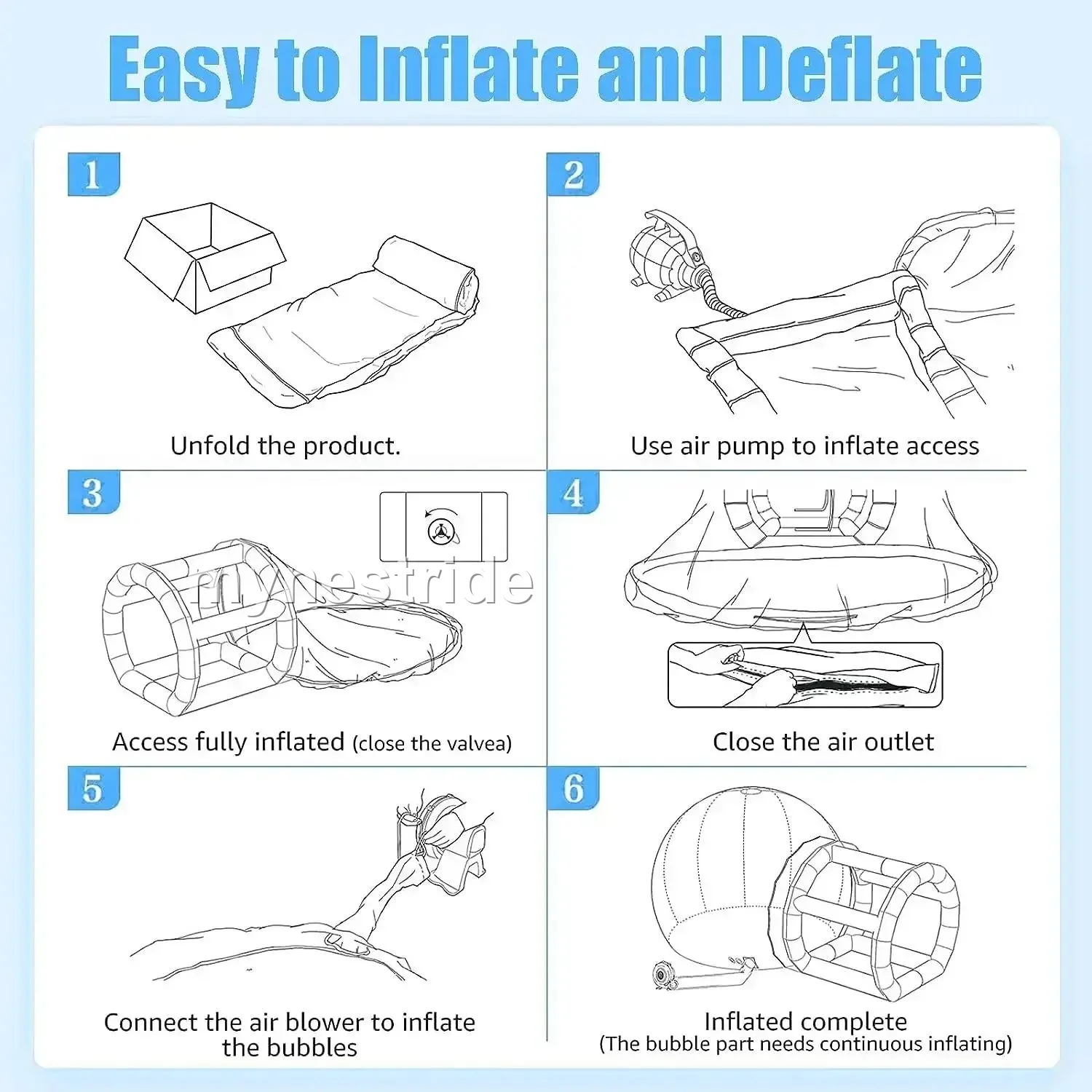 Easy to Inflate and Deflate

1

Unfold the product.

2

Use air pump to inflate access

3

mynestride

Access fully inflated (close the valvea)

4

Close the air outlet

5

Connect the air blower to inflate the bubbles

6

Inflated complete
(The bubble part needs continuous inflating)