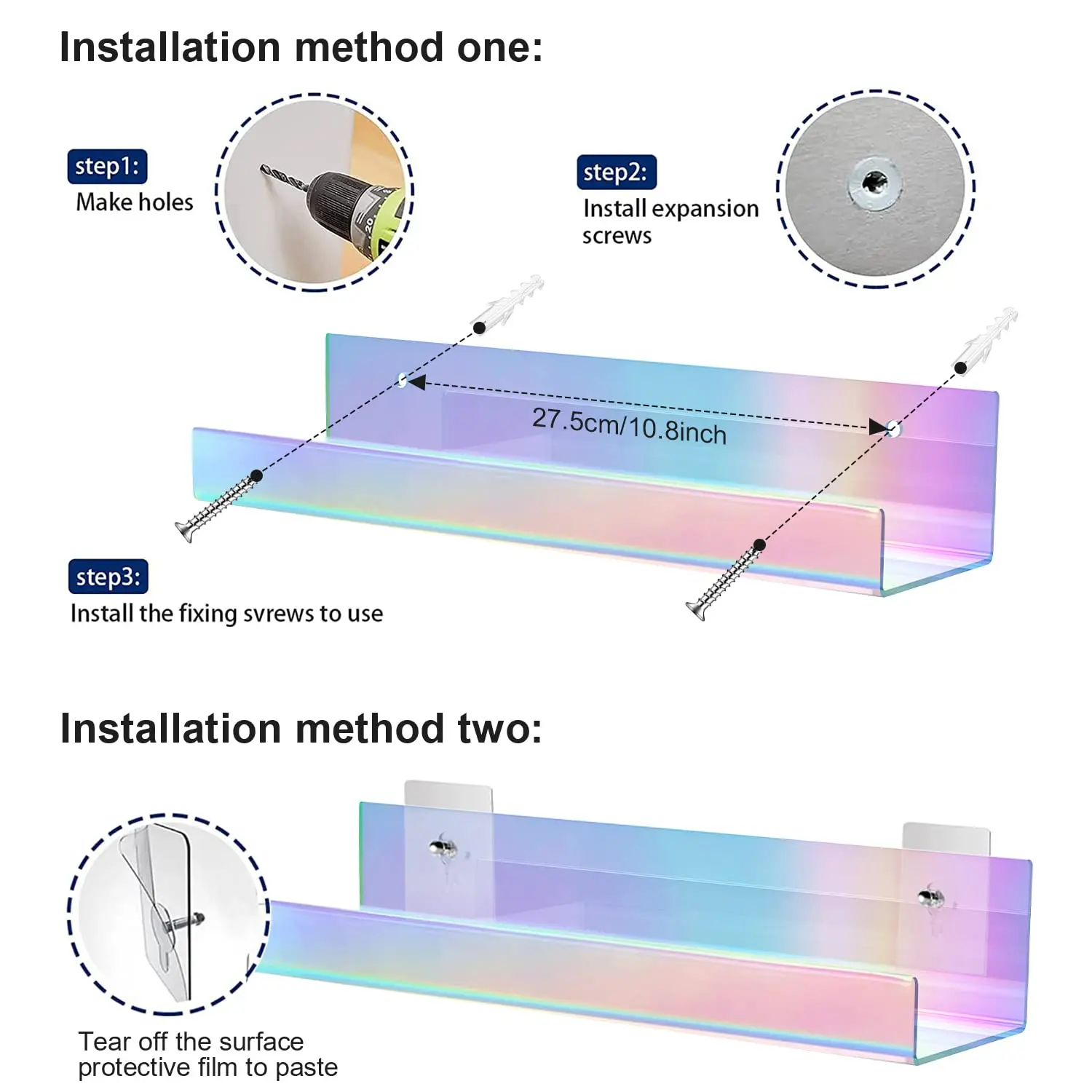 Installation method one:

step1:
Make holes

step2:
Install expansion screws

27.5cm/10.8inch

step3:
Install the fixing svrews to use

Installation method two:

Tear off the surface protective film to paste