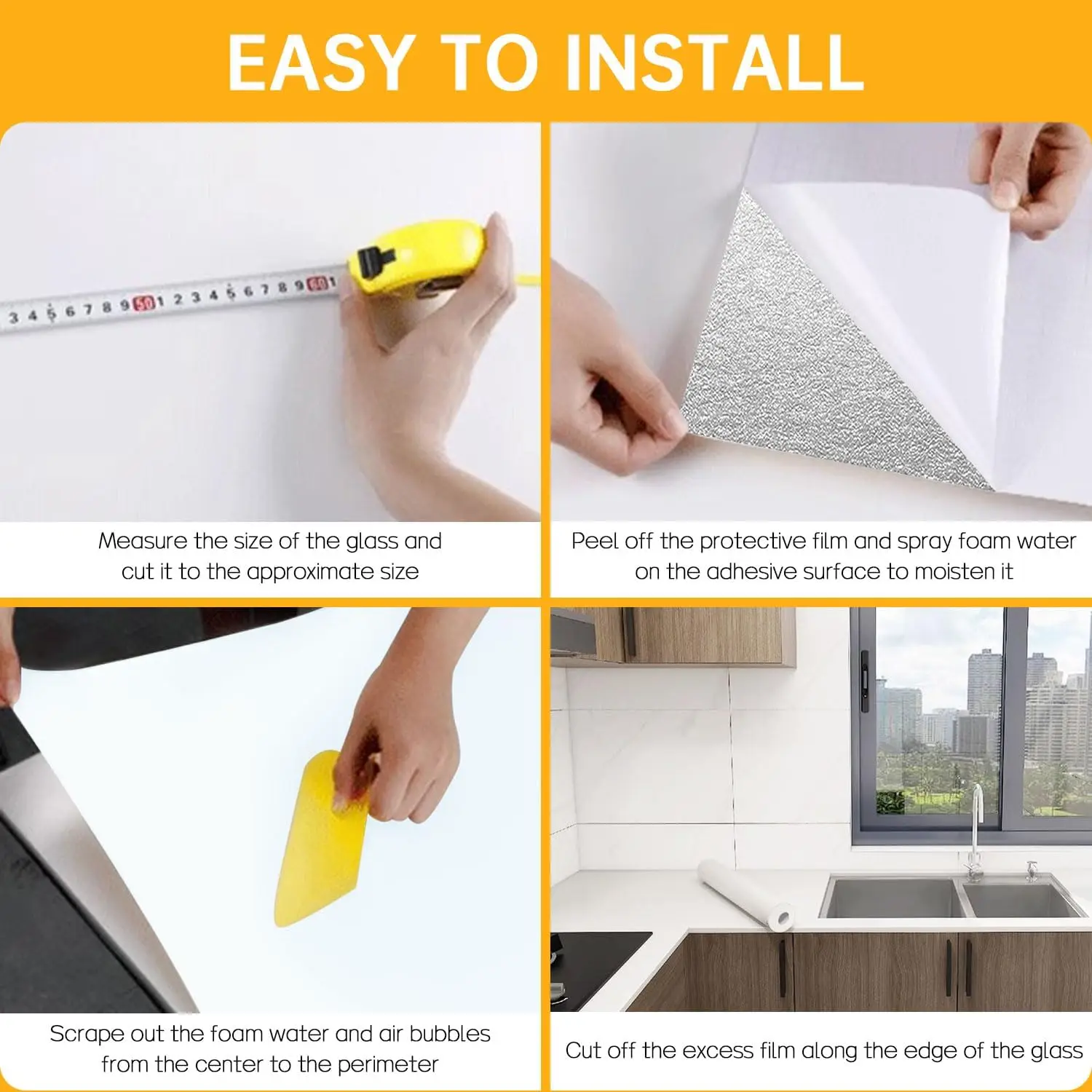 EASY TO INSTALL

3 4 5 6 7 8 9 50 1 2 3 4 5 6 7 8 9 60 1

Measure the size of the glass and cut it to the approximate size

Peel off the protective film and spray foam water on the adhesive surface to moisten it

Scrape out the foam water and air bubbles from the center to the perimeter

Cut off the excess film along the edge of the glass