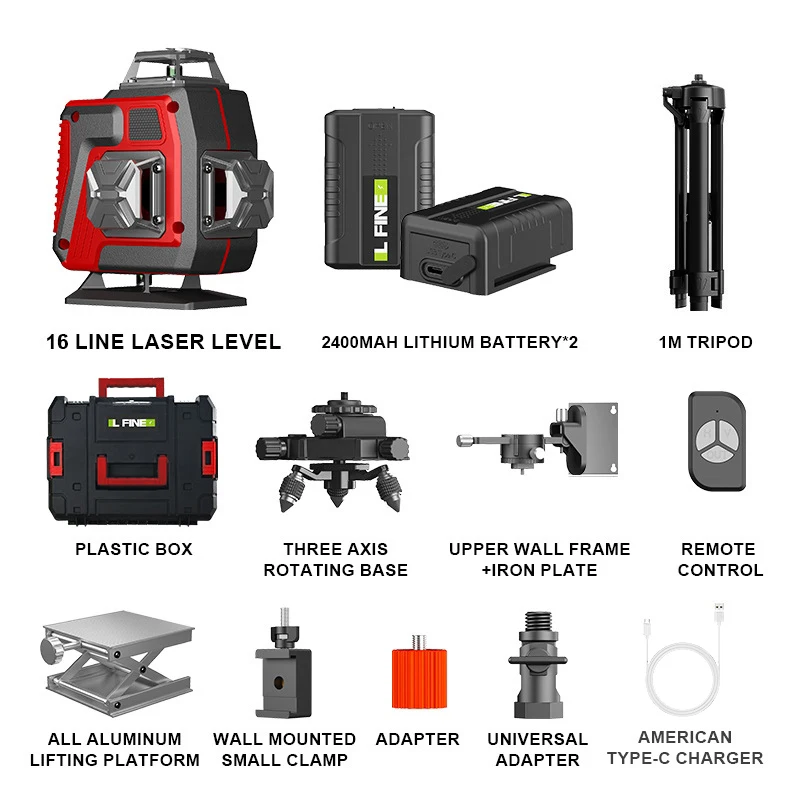 L FINE

L FINE

16 LINE LASER LEVEL

2400MAH LITHIUM BATTERY*2

1M TRIPOD

L FINE

PLASTIC BOX

THREE AXIS ROTATING BASE

UPPER WALL FRAME +IRON PLATE

REMOTE CONTROL

ALL ALUMINUM LIFTING PLATFORM

WALL MOUNTED SMALL CLAMP

ADAPTER

UNIVERSAL ADAPTER

AMERICAN TYPE-C CHARGER