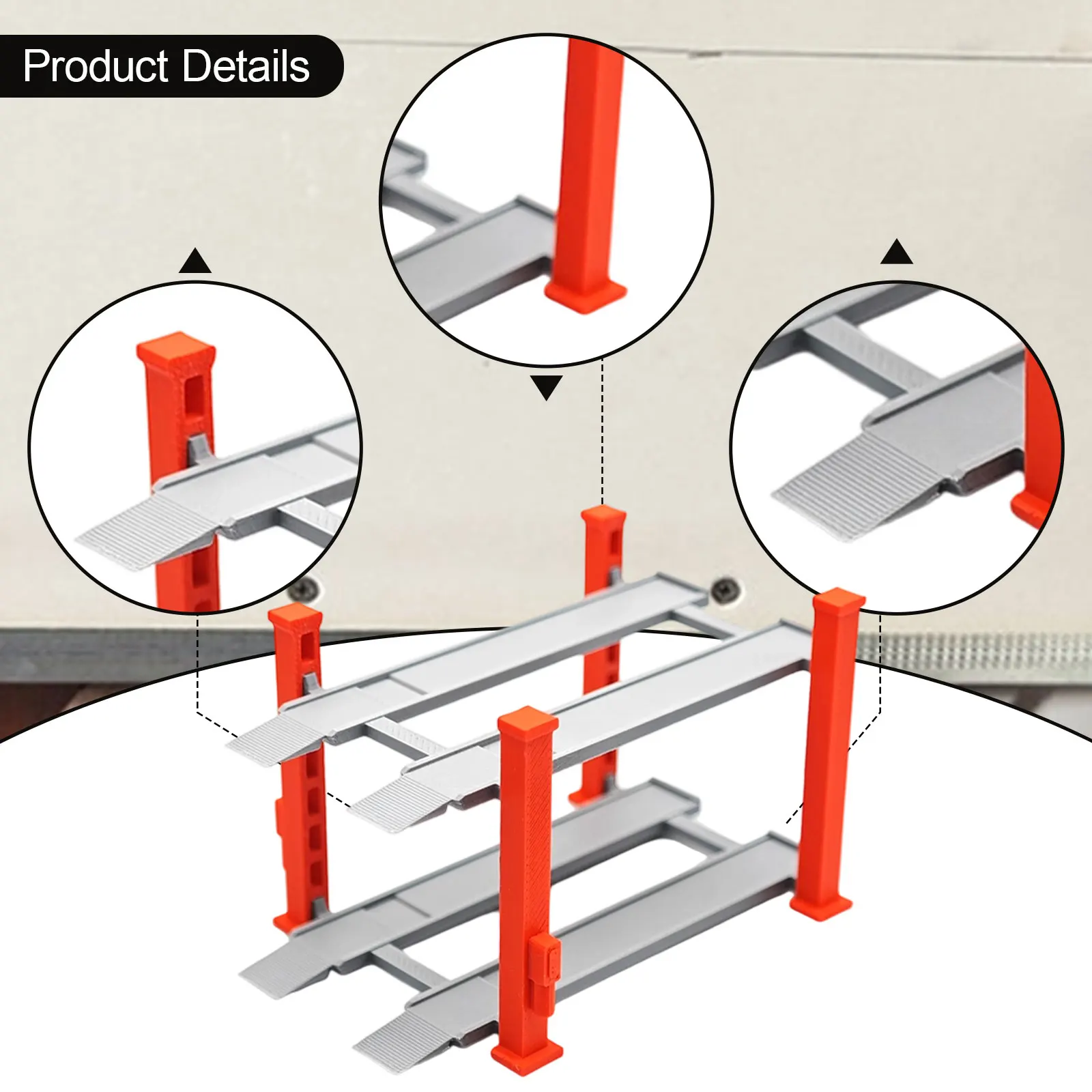 Product Details