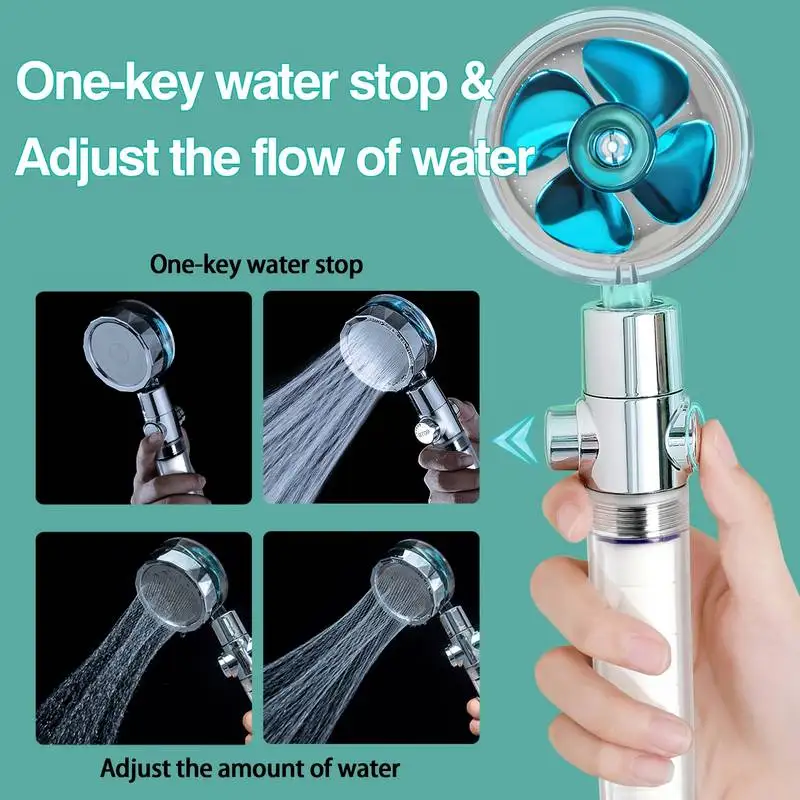 One-key water stop &
Adjust the flow of water

One-key water stop

Adjust the amount of water