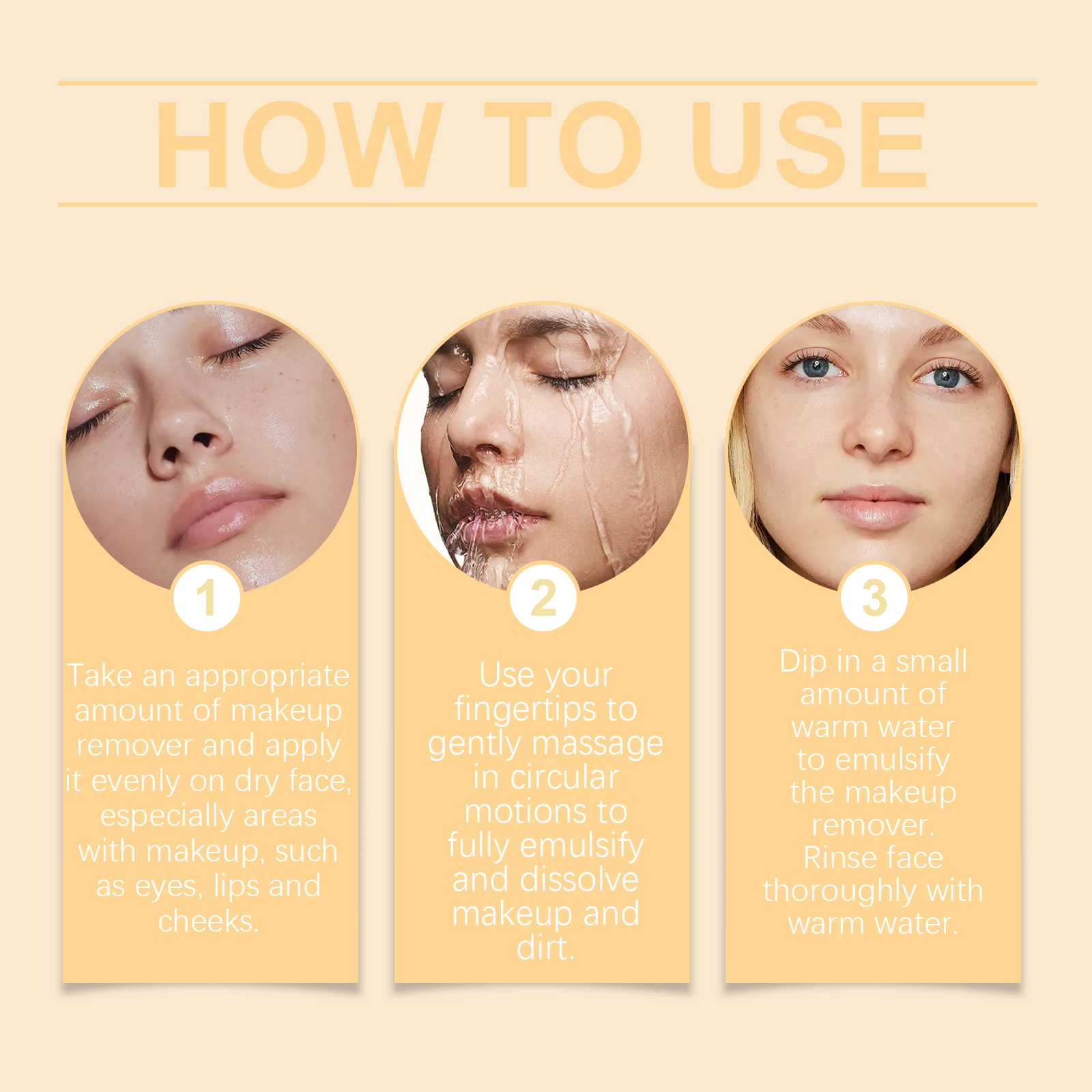 HOW TO USE

1

Take an appropriate amount of makeup remover and apply it evenly on dry face, especially areas with makeup, such as eyes, lips and cheeks.

2

Use your fingertips to gently massage in circular motions to fully emulsify and dissolve makeup and dirt.

3

Dip in a small amount of warm water to emulsify the makeup remover. Rinse face thoroughly with warm water.