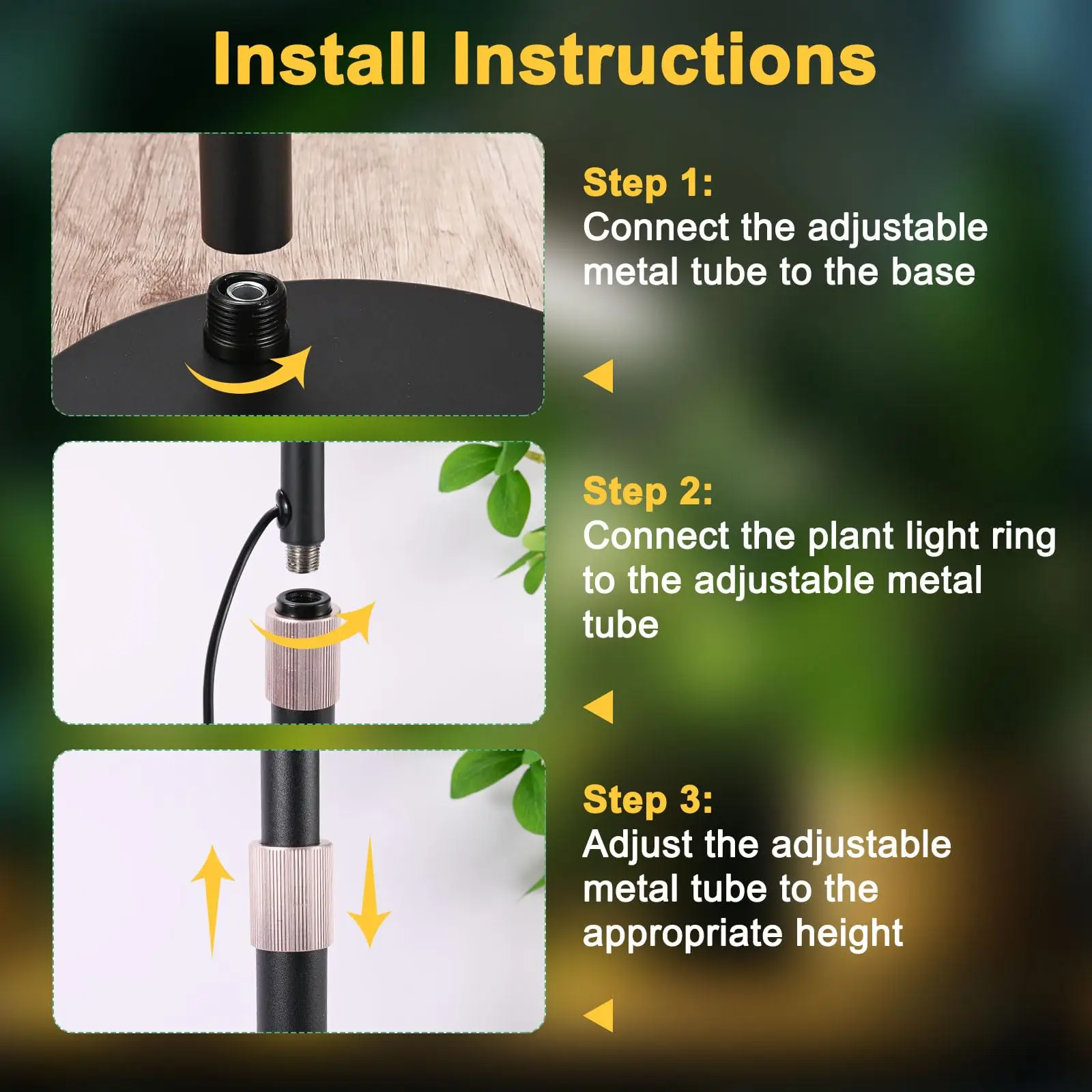 Install Instructions

Step 1:
Connect the adjustable metal tube to the base

Step 2:
Connect the plant light ring to the adjustable metal tube

Step 3:
Adjust the adjustable metal tube to the appropriate height