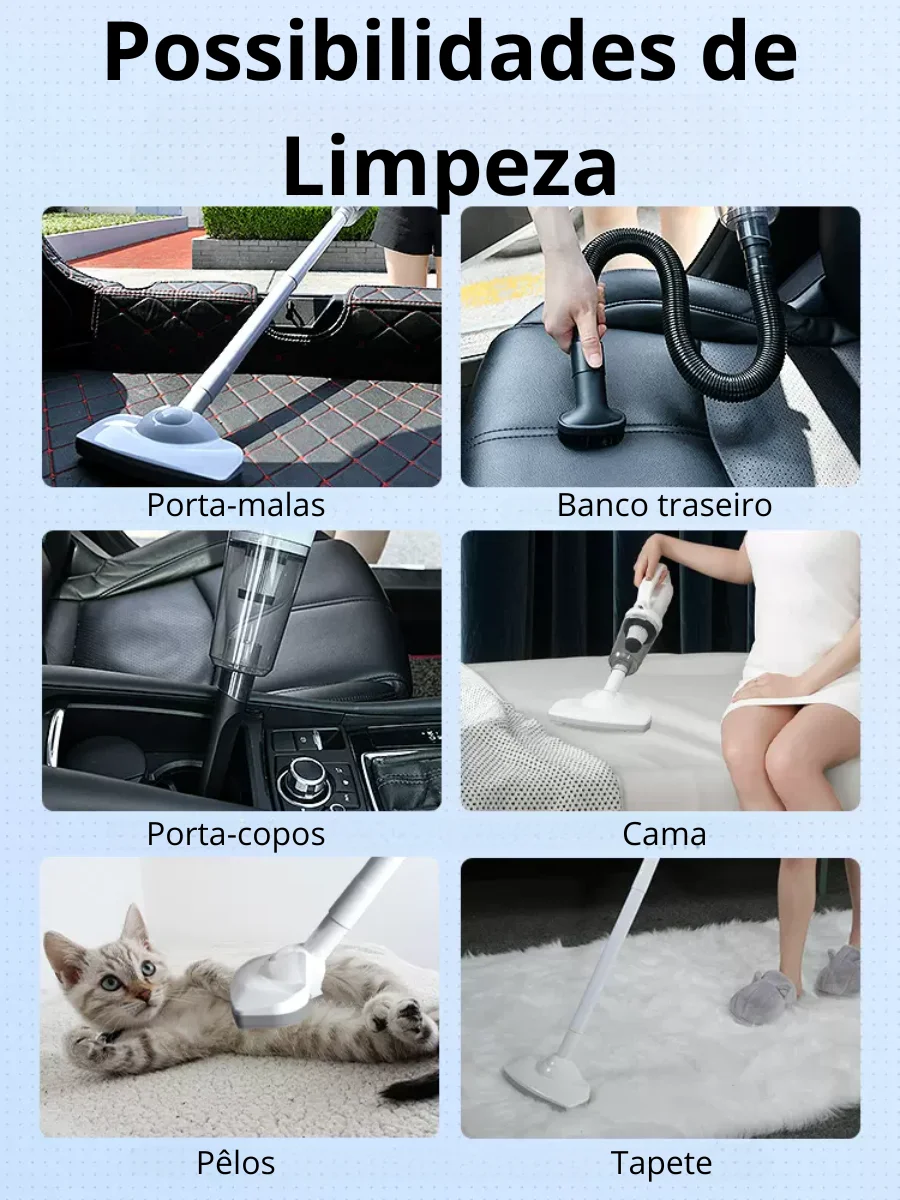 Possibilidades de Limpeza

Porta-malas

Banco traseiro

Porta-copos

Cama

Pêlos

Tapete