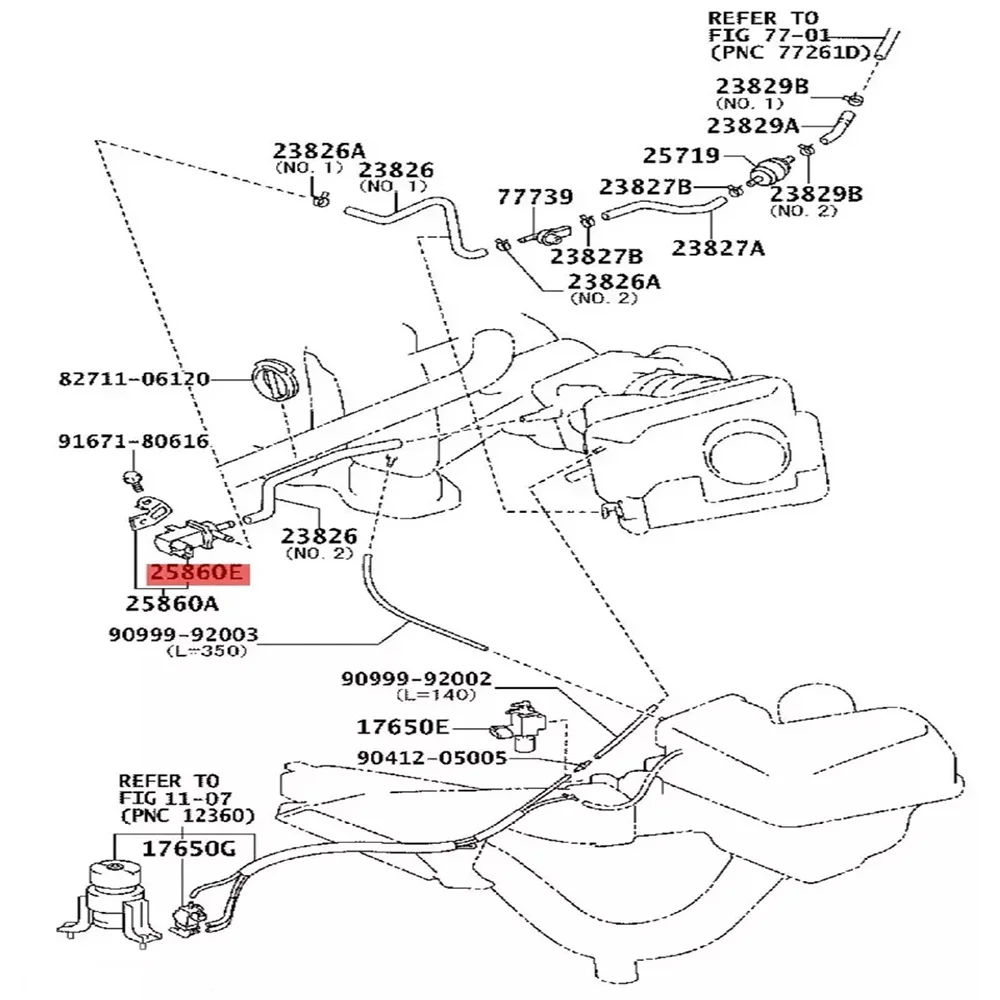 REFER TO
FIG 77-01
(PNC 77261D)

23829B
(NO. 1)
23829A
25719
23827B
23829B
(NO. 2)
23826A
(NO. 1)
23826
(NO. 1)
77739
23827B
23827A
23826A
(NO. 2)

82711-06120
91671-80616
23826
(NO. 2)
25860E
25860A
90999-92003
(L=350)
90999-92002
(L=140)
17650E
90412-05005

REFER TO
FIG 11-07
(PNC 12360)
17650G