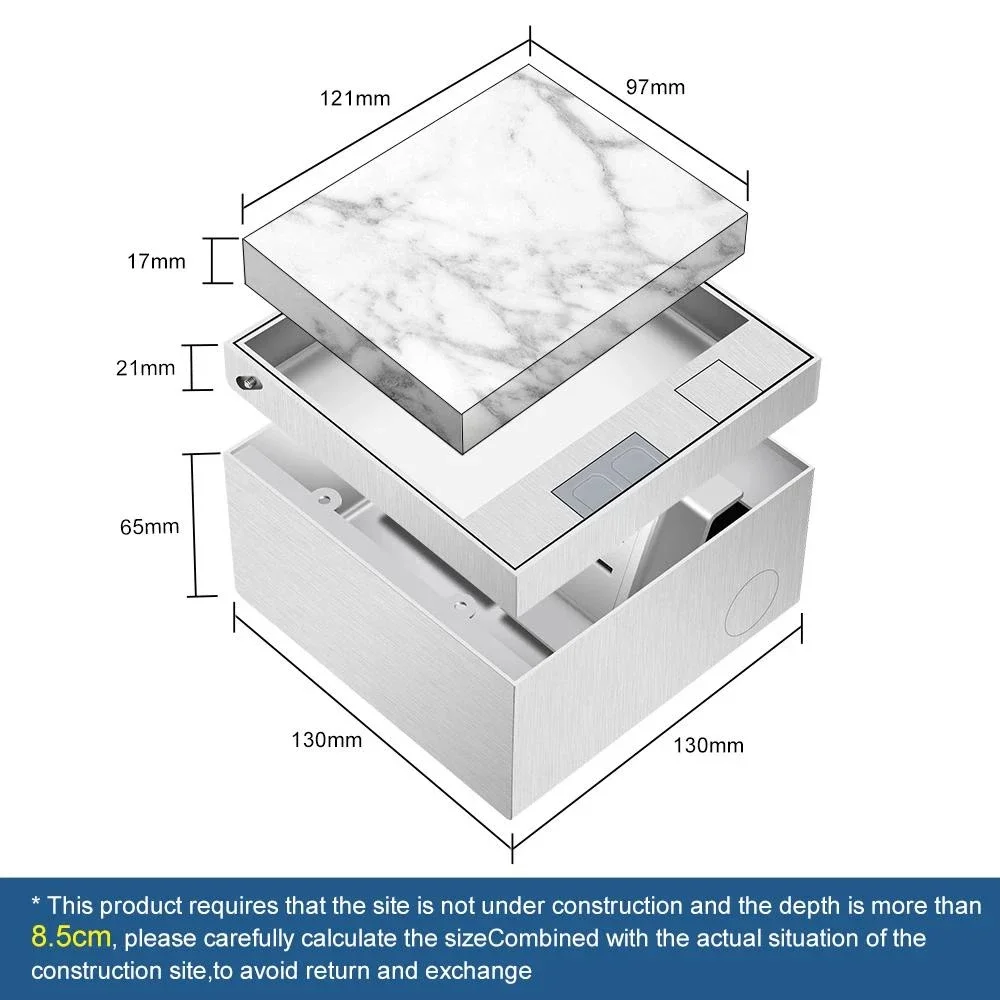 121mm
97mm
17mm
21mm
65mm
130mm
130mm

* This product requires that the site is not under construction and the depth is more than 8.5cm, please carefully calculate the sizeCombined with the actual situation of the construction site,to avoid return and exchange