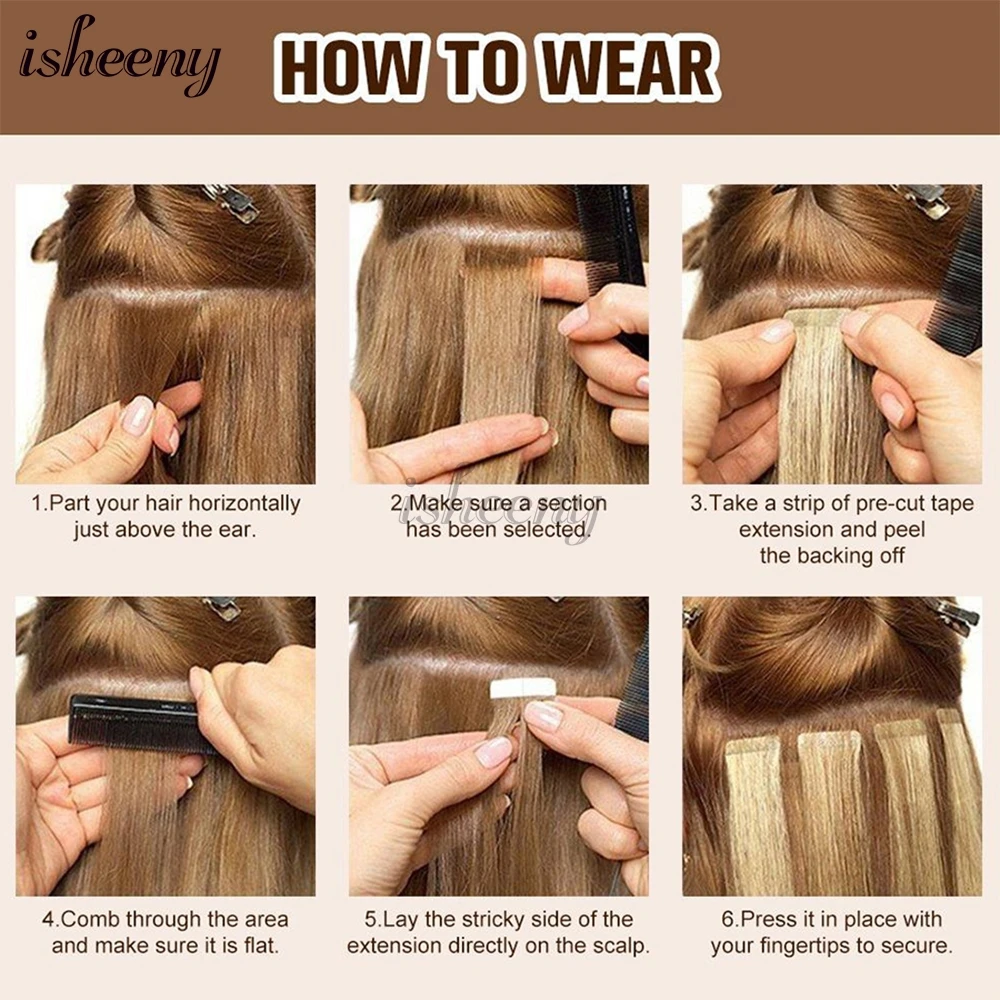 isheeny

HOW TO WEAR

1.Part your hair horizontally just above the ear.

2.Make sure a section has been selected.

isheeny

3.Take a strip of pre-cut tape extension and peel the backing off

4.Comb through the area and make sure it is flat.

5.Lay the stricky side of the extension directly on the scalp.

6.Press it in place with your fingertips to secure.