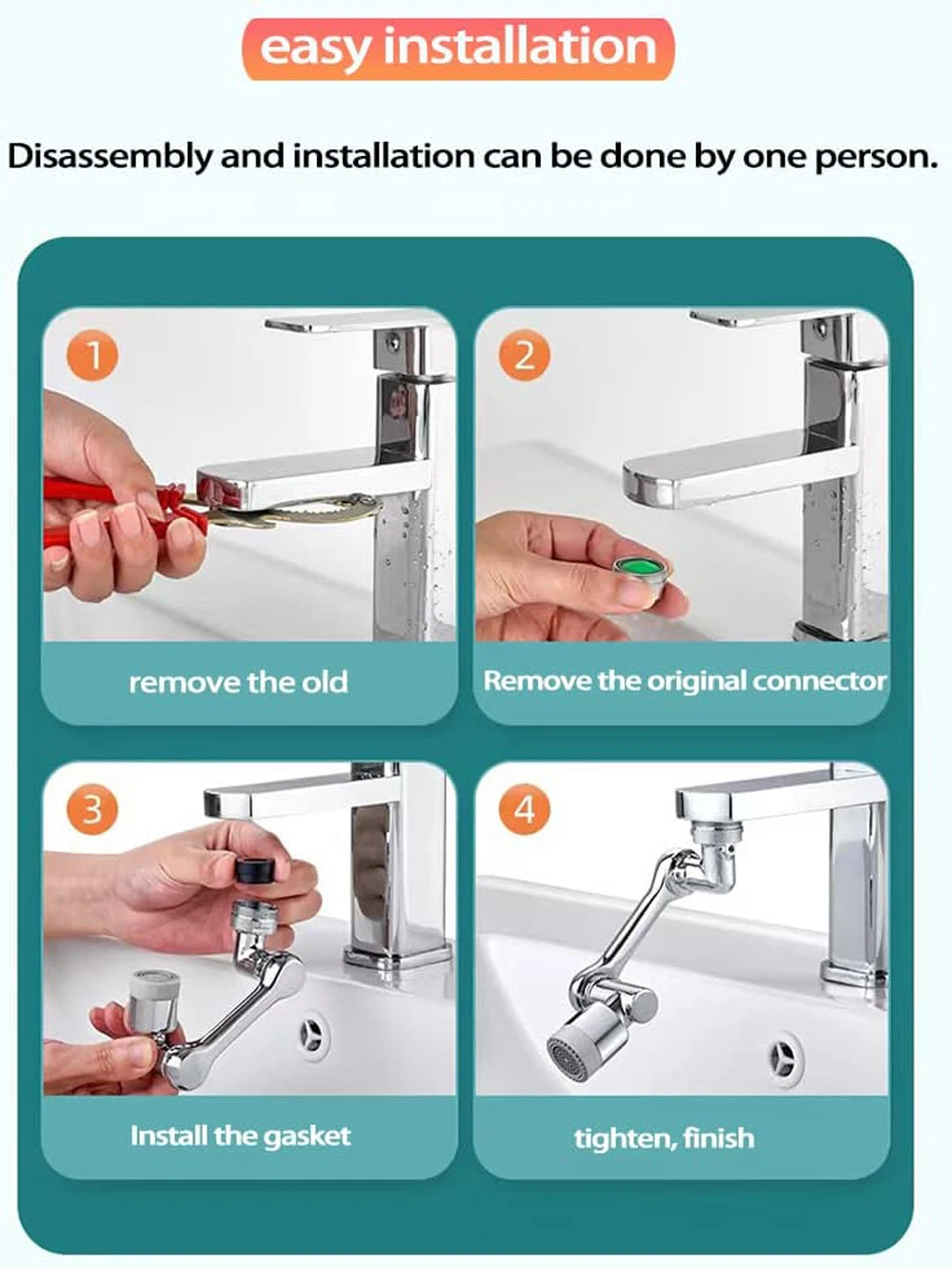 easy installation

Disassembly and installation can be done by one person.

1

remove the old

2

Remove the original connector

3

Install the gasket

4

tighten, finish