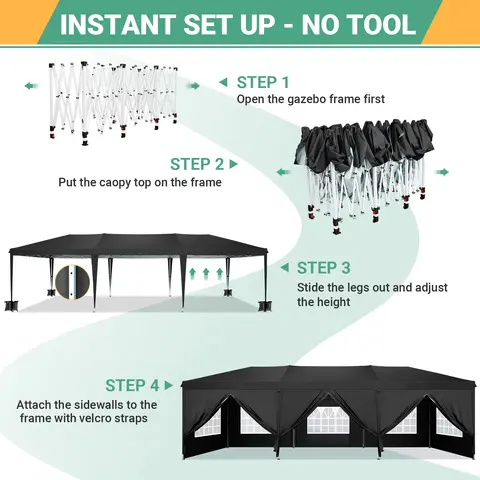 INSTANT SET UP - NO TOOL

STEP 1
Open the gazebo frame first

STEP 2
Put the caopy top on the frame

STEP 3
Stide the legs out and adjust the height

STEP 4
Attach the sidewalls to the frame with velcro straps