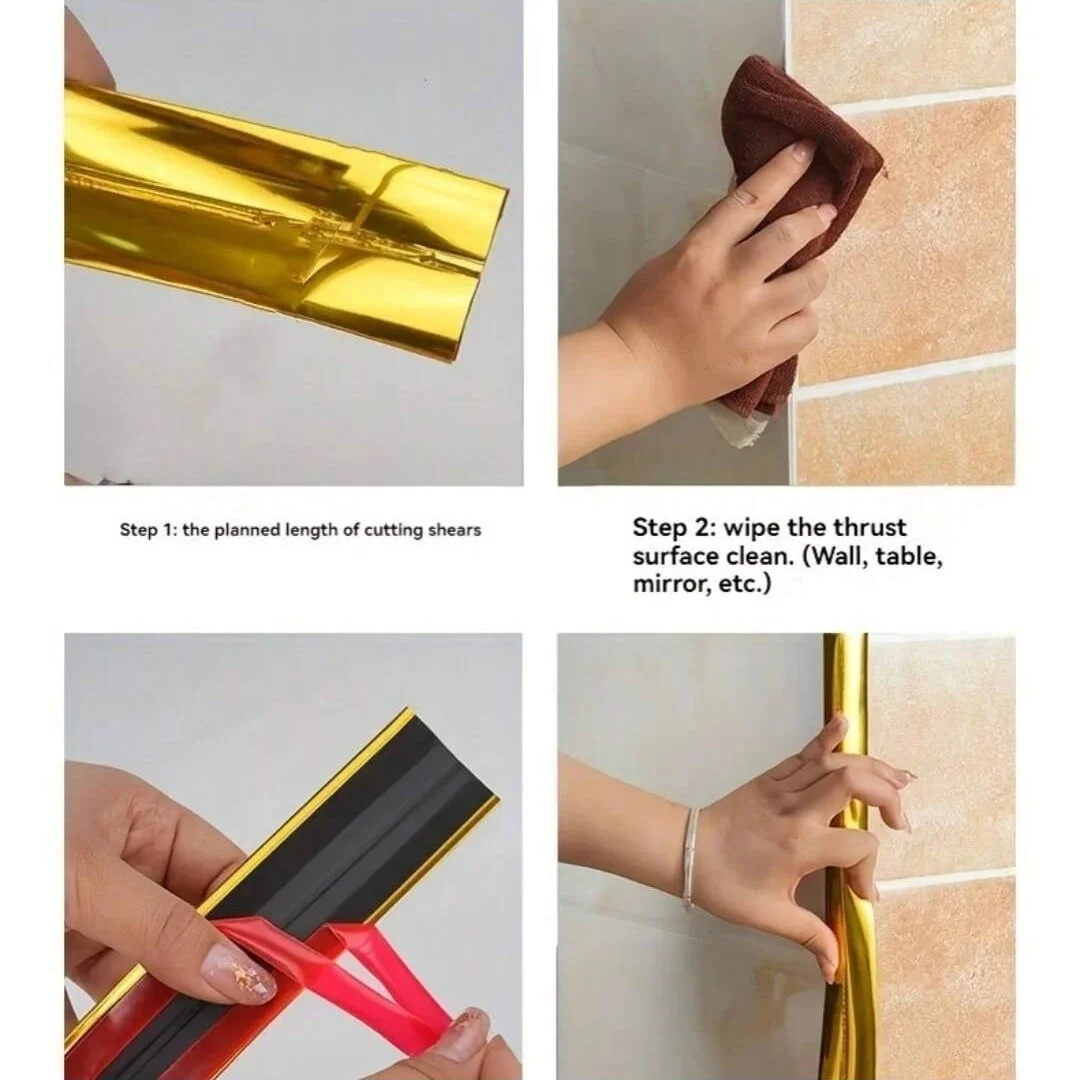 Step 1: the planned length of cutting shears

Step 2: wipe the thrust surface clean. (Wall, table, mirror, etc.)