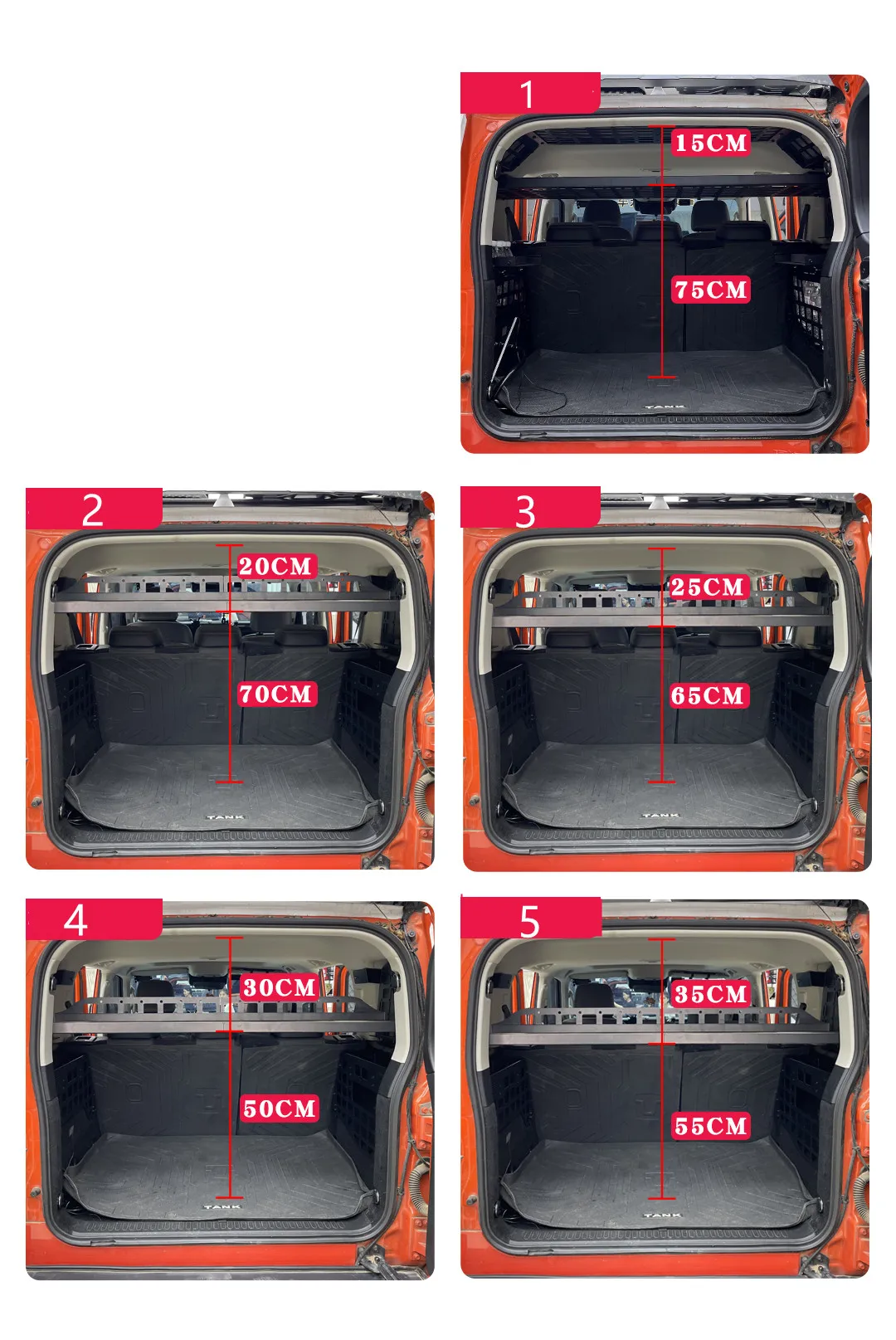 1

15CM

75CM

TANK

2

20CM

70CM

TANK

3

25CM

65CM

TANK

4

30CM

50CM

TANK

5

35CM

55CM

TANK