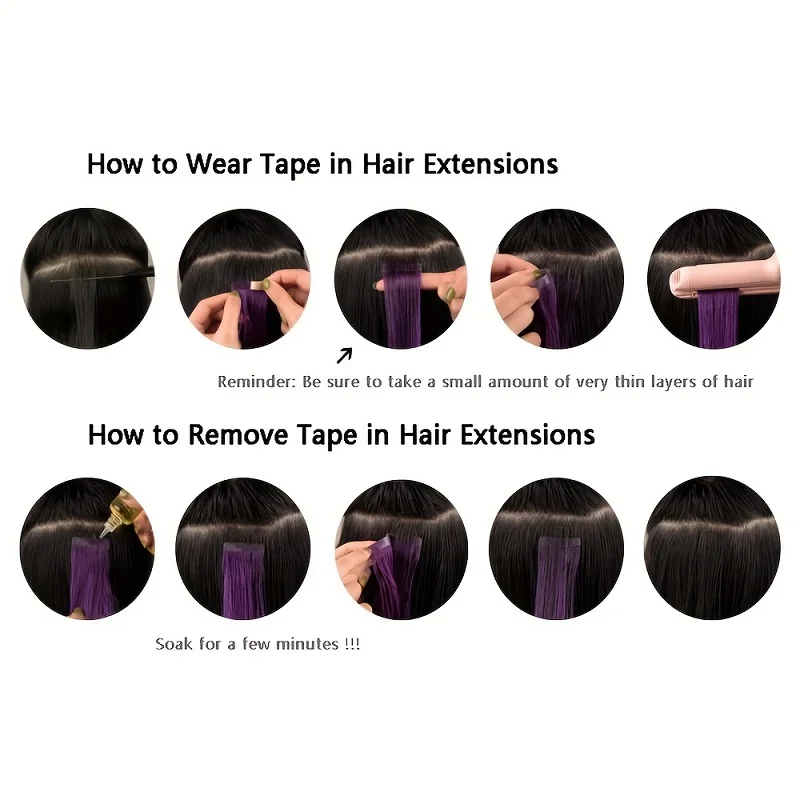 How to Wear Tape in Hair Extensions

Reminder: Be sure to take a small amount of very thin layers of hair

How to Remove Tape in Hair Extensions

Soak for a few minutes !!!