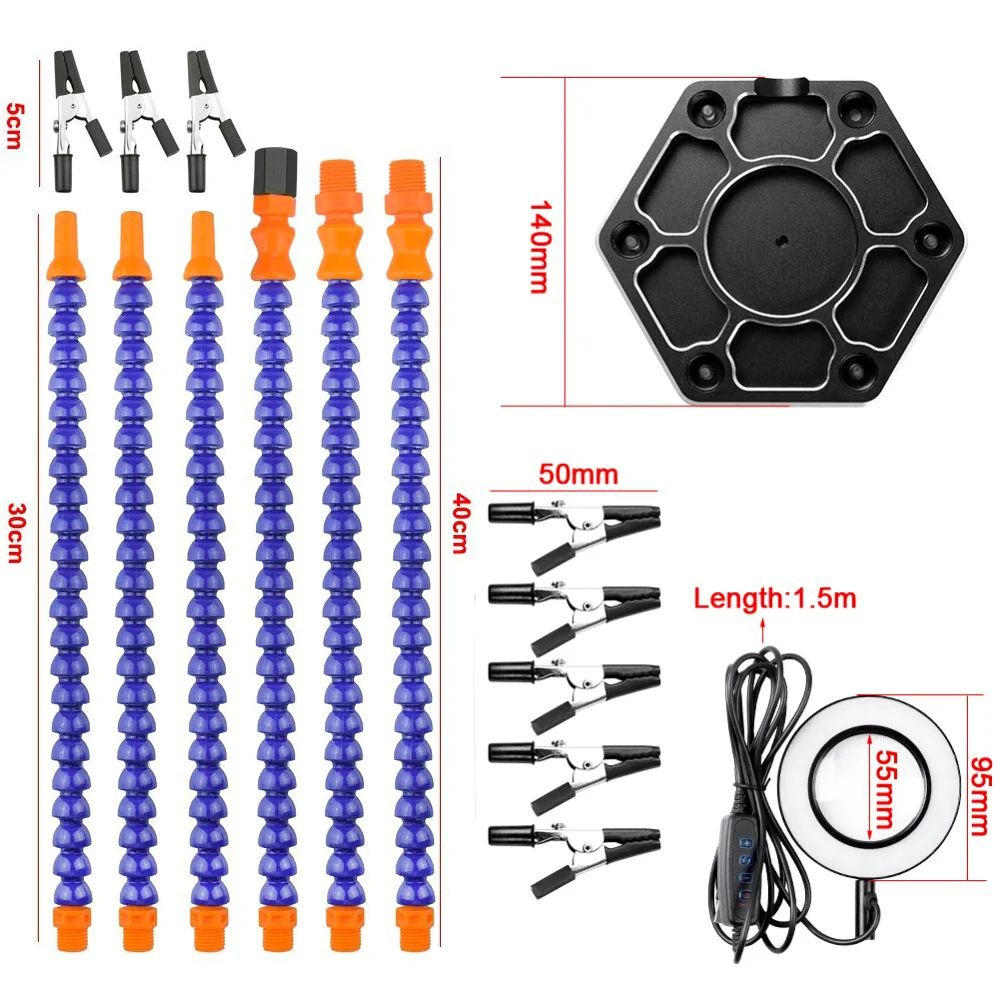 5cm

30cm

40cm

140mm

50mm

Length:1.5m

55mm

95mm