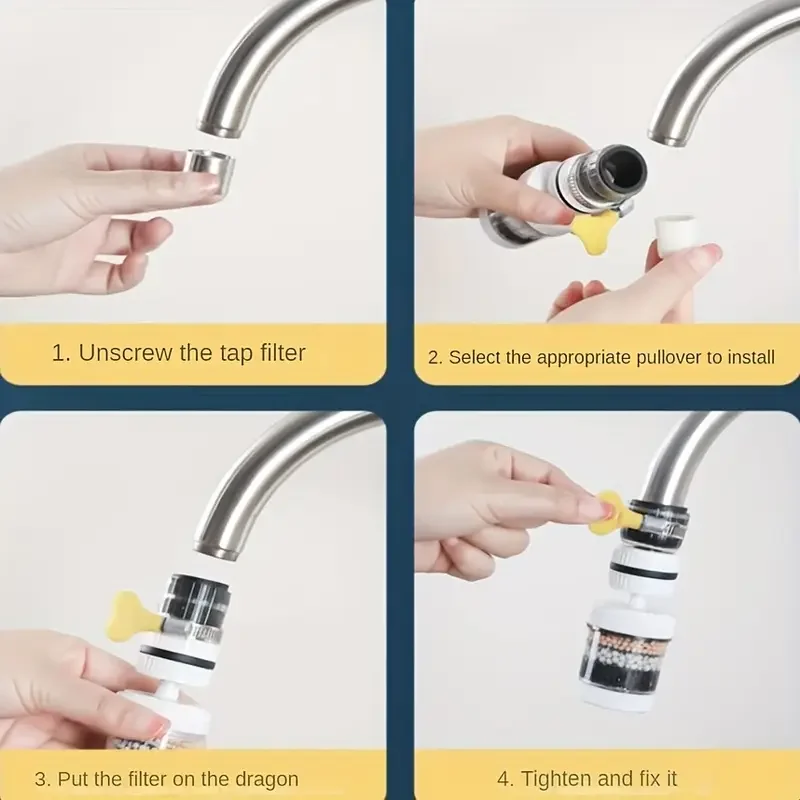 1. Unscrew the tap filter

2. Select the appropriate pullover to install

3. Put the filter on the dragon

4. Tighten and fix it