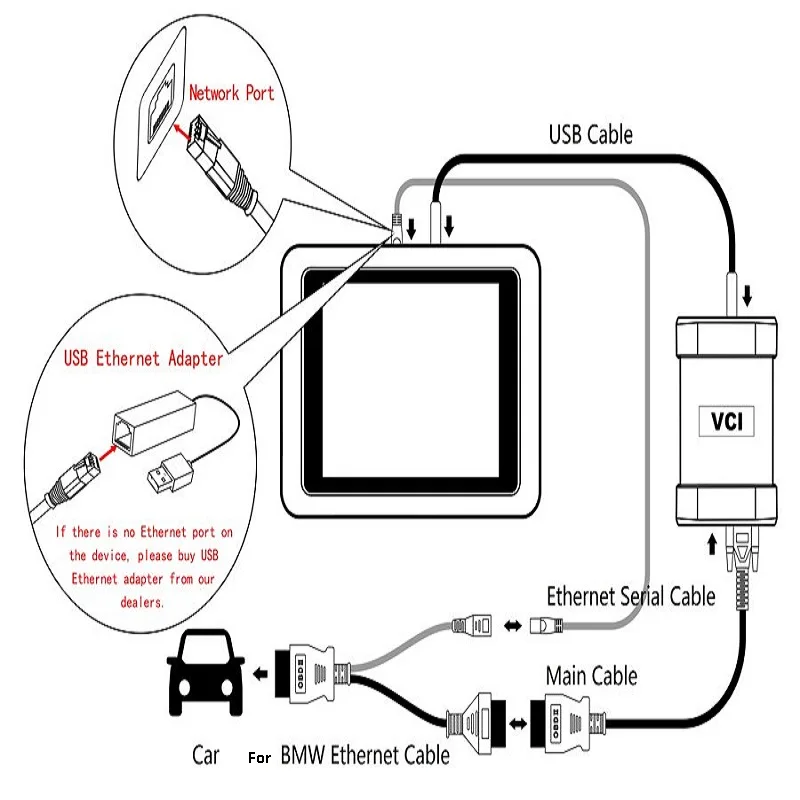 Network Port

USB Cable

USB Ethernet Adapter

If there is no Ethernet port on the device, please buy USB Ethernet adapter from our dealers.

VCI

Ethernet Serial Cable

Main Cable

Car

For BMW Ethernet Cable