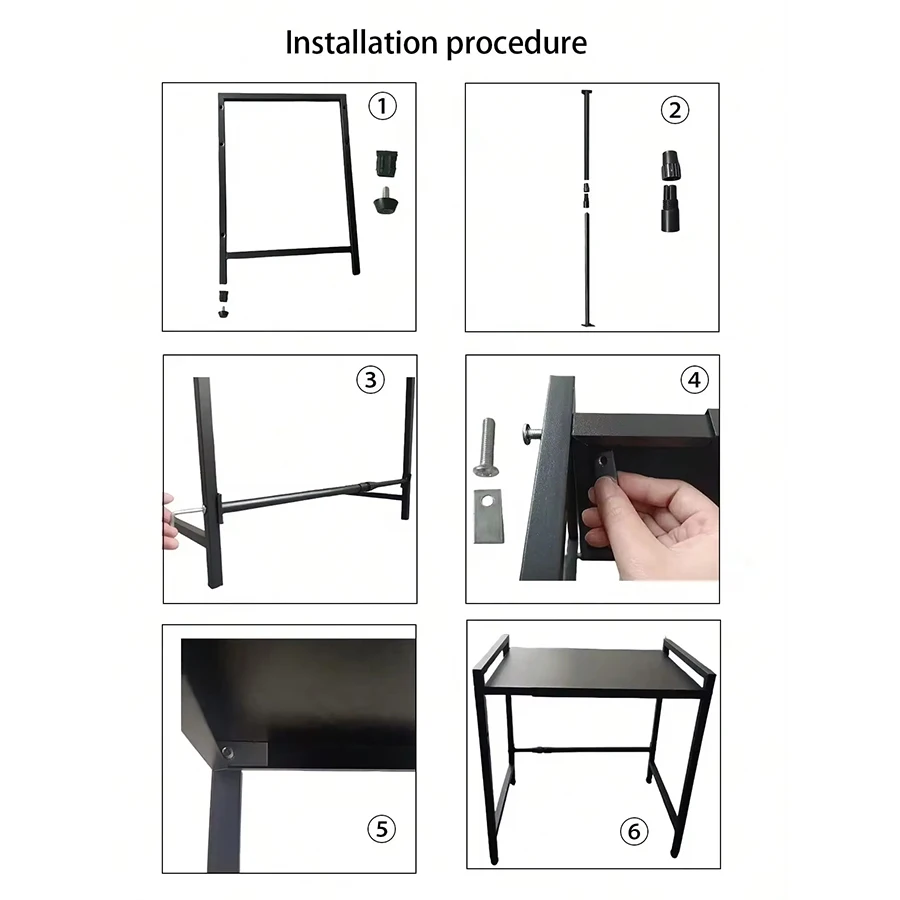 Installation procedure

①

②

③

④

⑤

⑥