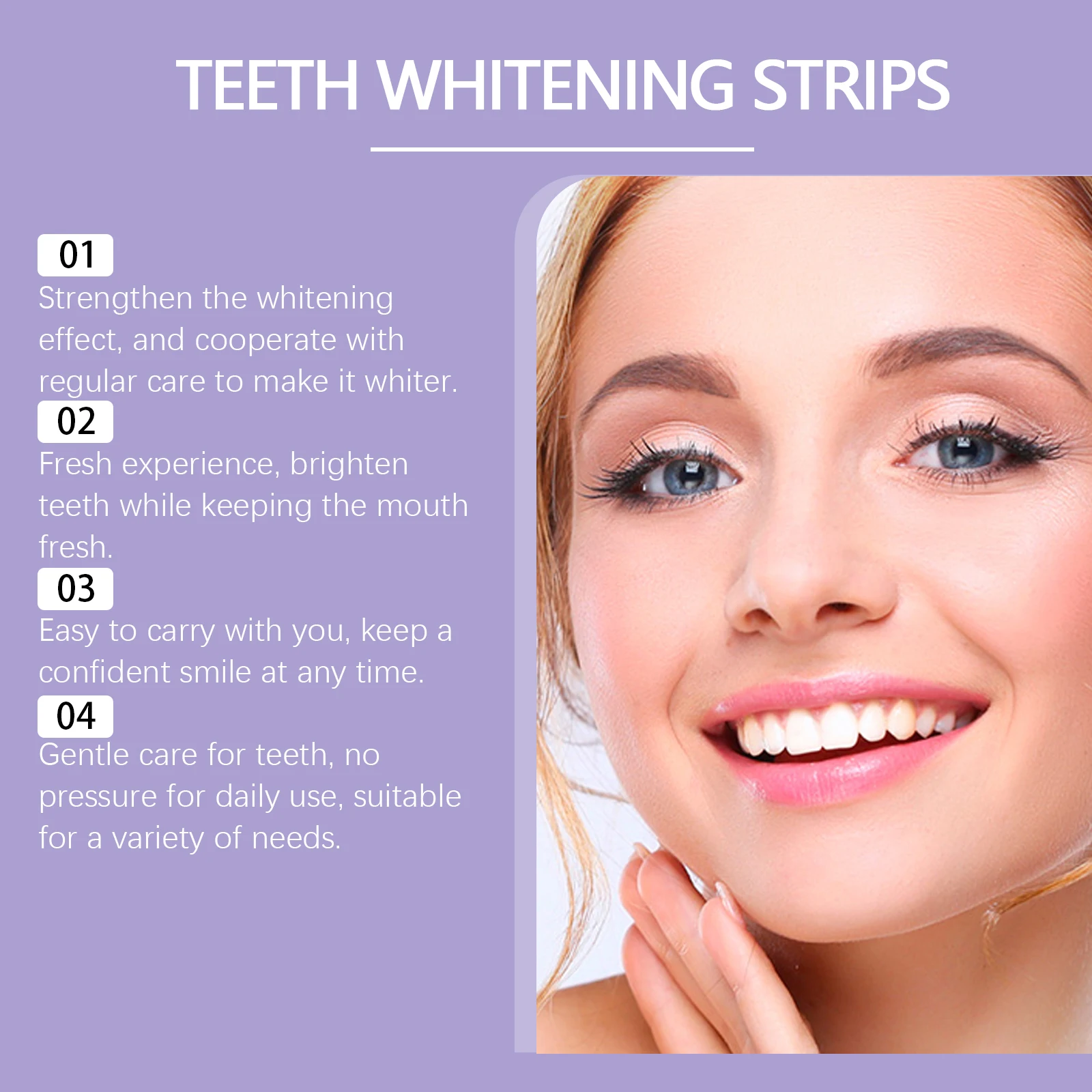 TEETH WHITENING STRIPS

01
Strengthen the whitening effect, and cooperate with regular care to make it whiter.

02
Fresh experience, brighten teeth while keeping the mouth fresh.

03
Easy to carry with you, keep a confident smile at any time.

04
Gentle care for teeth, no pressure for daily use, suitable for a variety of needs.