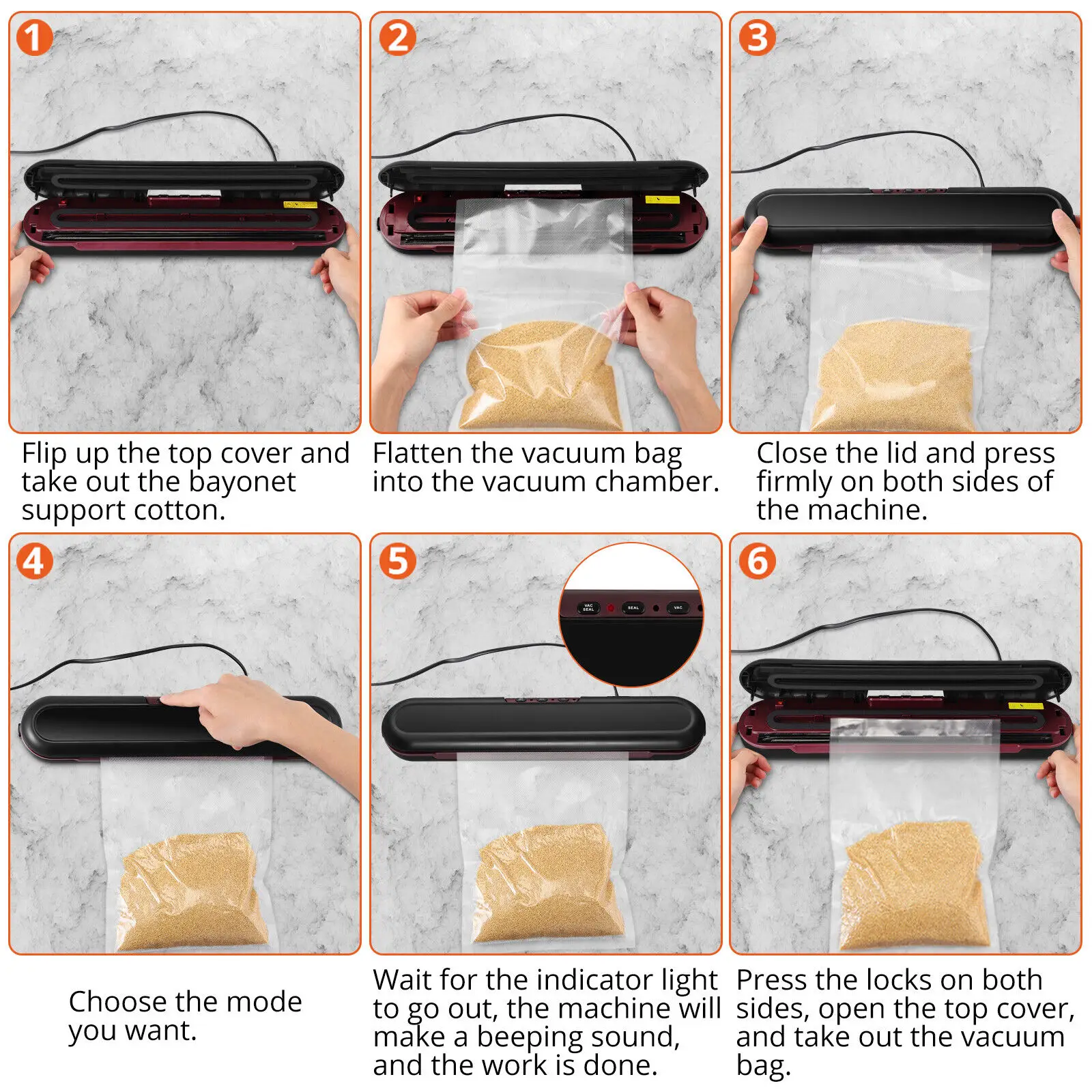 1

Flip up the top cover and take out the bayonet support cotton.

2

Flatten the vacuum bag into the vacuum chamber.

3

Close the lid and press firmly on both sides of the machine.

4

Choose the mode you want.

5

VAC SEAL SEAL VAC

Wait for the indicator light to go out, the machine will make a beeping sound, and the work is done.

6

Press the locks on both sides, open the top cover, and take out the vacuum bag.