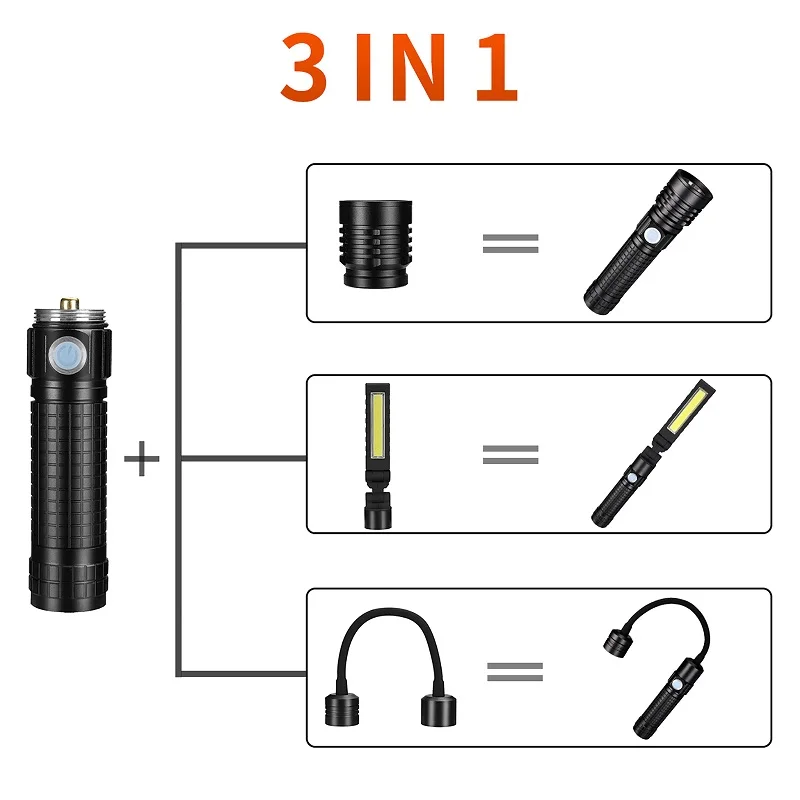 3 IN 1

+

=

=

=