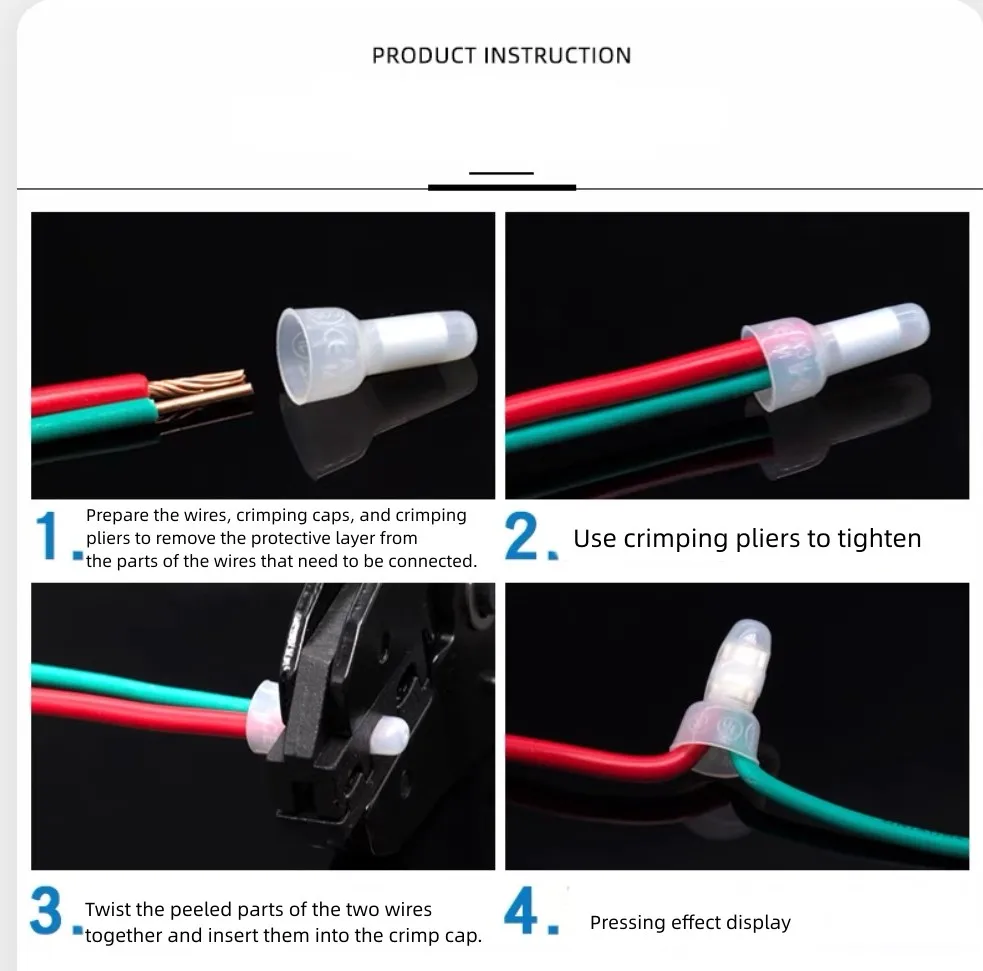 PRODUCT INSTRUCTION

1. Prepare the wires, crimping caps, and crimping pliers to remove the protective layer from the parts of the wires that need to be connected.

2. Use crimping pliers to tighten

3. Twist the peeled parts of the two wires together and insert them into the crimp cap.

4. Pressing effect display