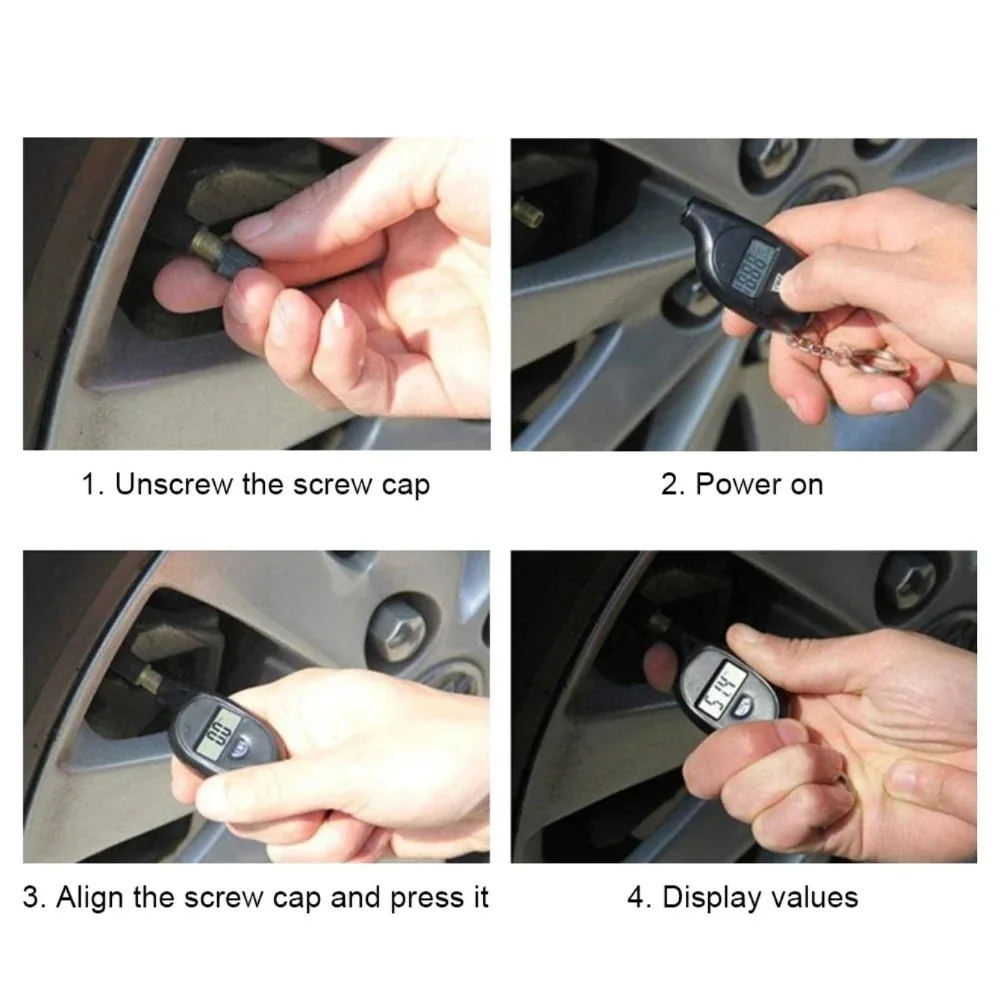 1. Unscrew the screw cap

2. Power on

3. Align the screw cap and press it

4. Display values