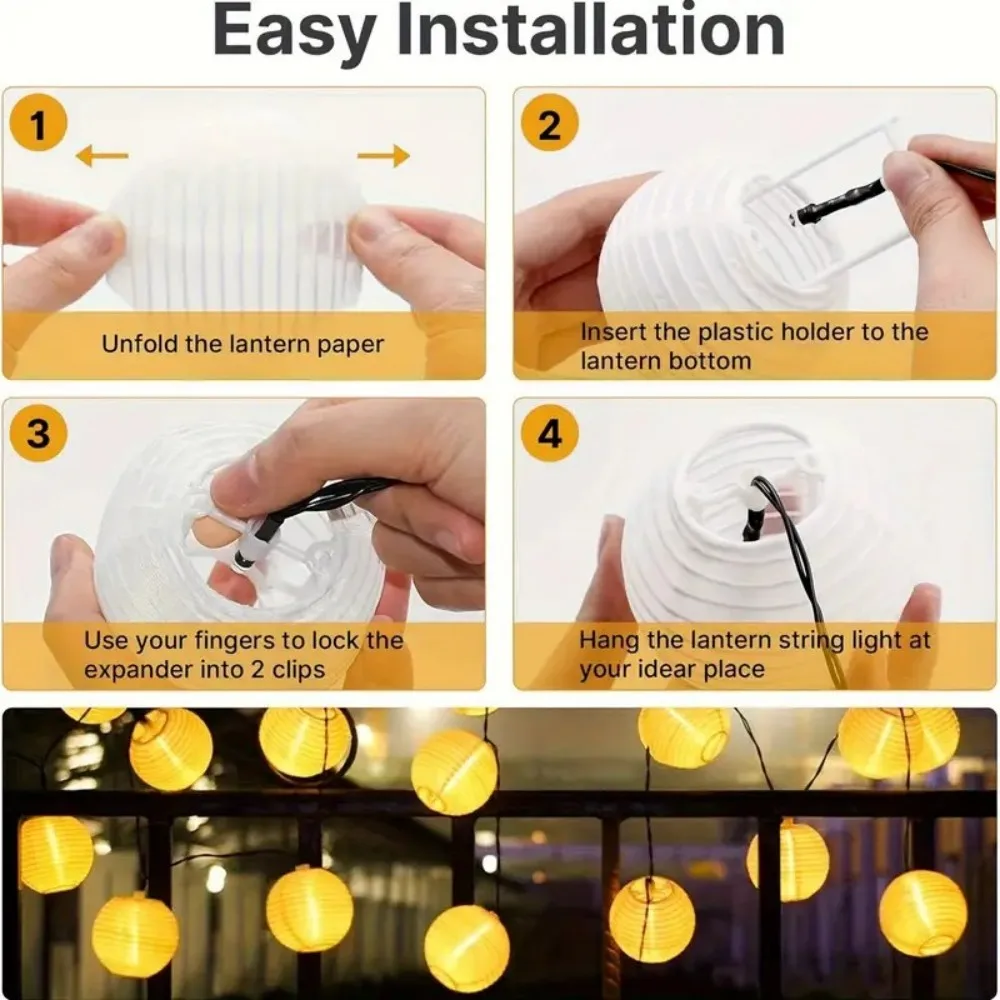 Easy Installation

1

Unfold the lantern paper

2

Insert the plastic holder to the lantern bottom

3

Use your fingers to lock the expander into 2 clips

4

Hang the lantern string light at your idear place