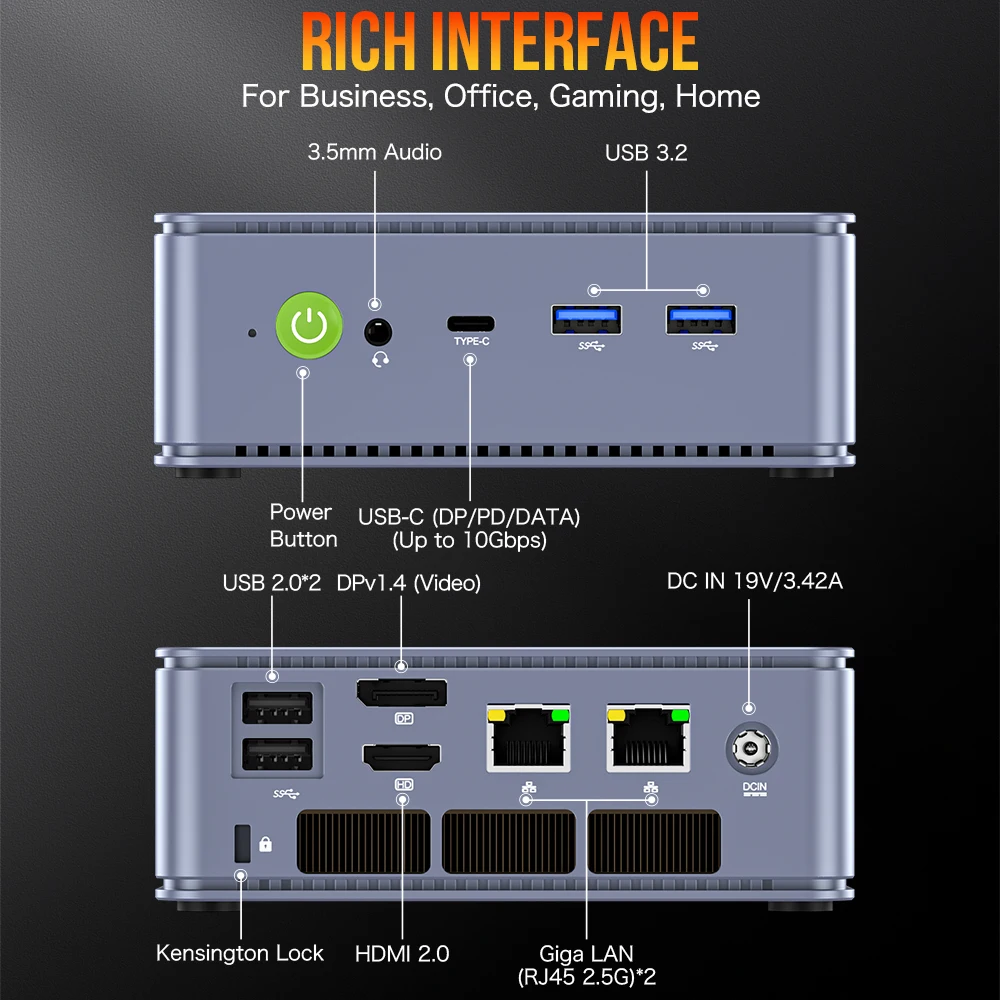 RICH INTERFACE
For Business, Office, Gaming, Home

3.5mm Audio

USB 3.2

TYPE-C

Power Button

USB-C (DP/PD/DATA) (Up to 10Gbps)

USB 2.0*2

DPv1.4 (Video)

DC IN 19V/3.42A

DP

HD

DCIN

Kensington Lock

HDMI 2.0

Giga LAN (RJ45 2.5G)*2