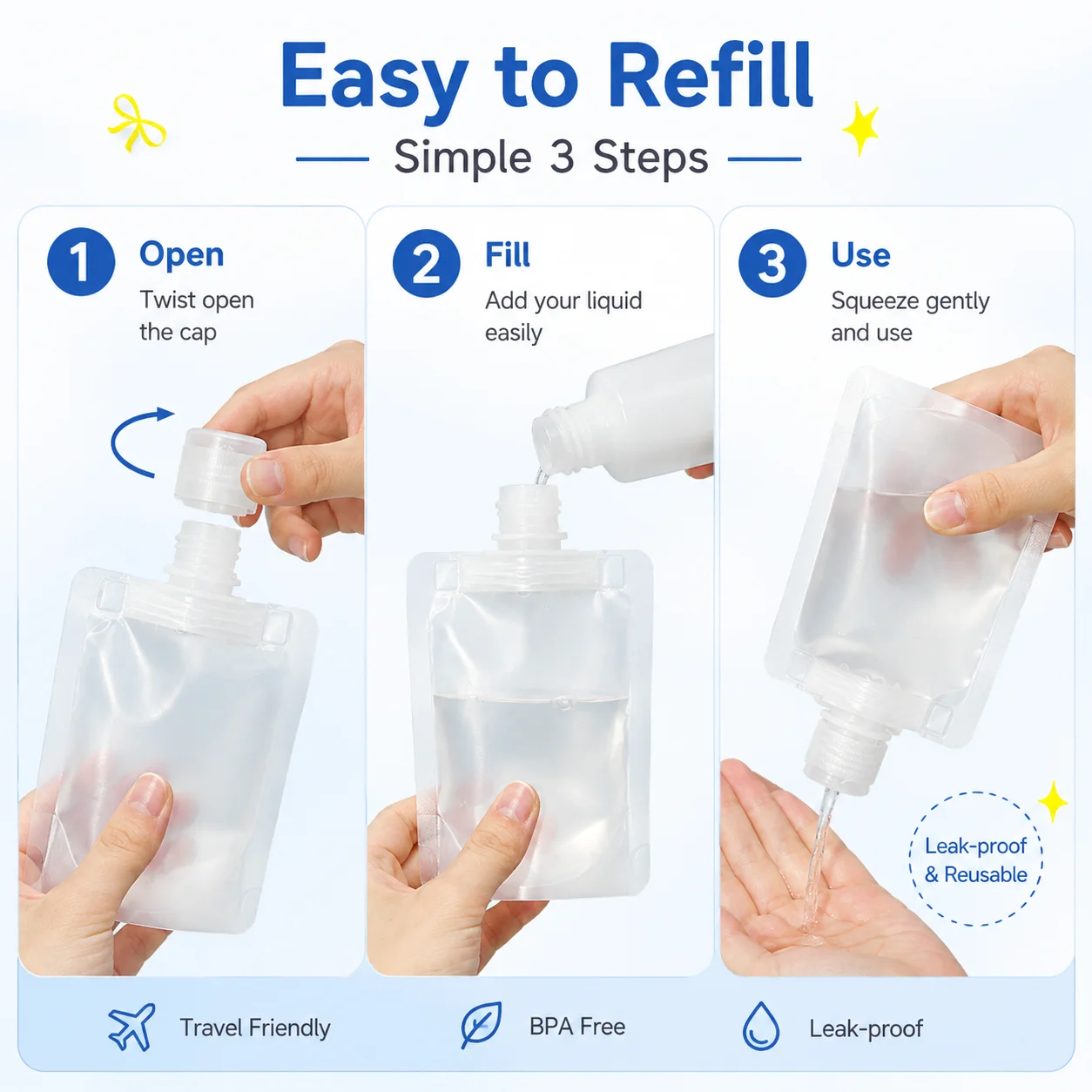 Easy to Refill

Simple 3 Steps

1 Open
Twist open the cap

2 Fill
Add your liquid easily

3 Use
Squeeze gently and use

Leak-proof & Reusable

Travel Friendly

BPA Free

Leak-proof