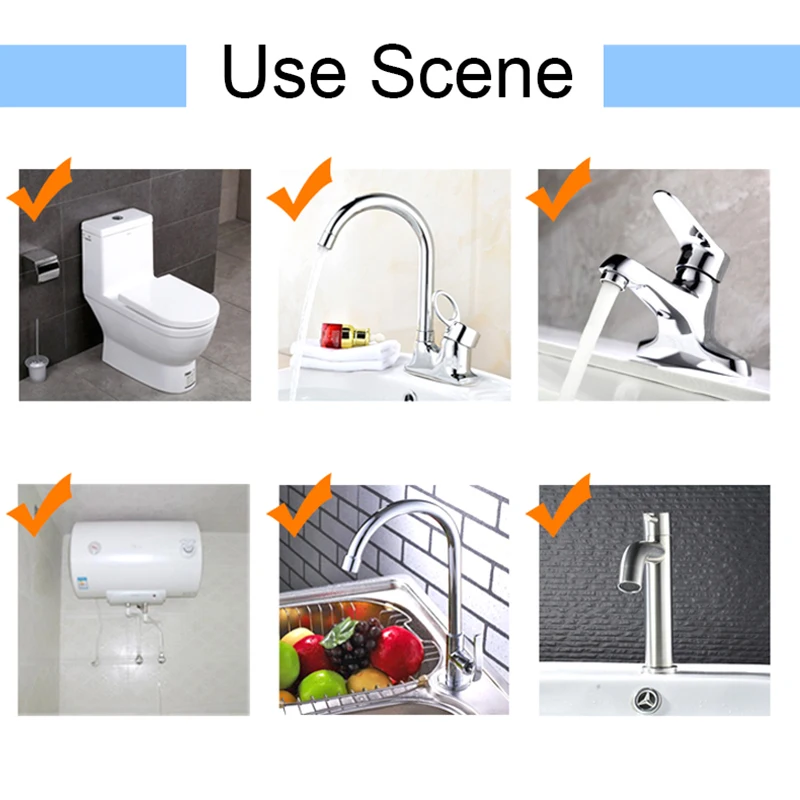 Use Scene