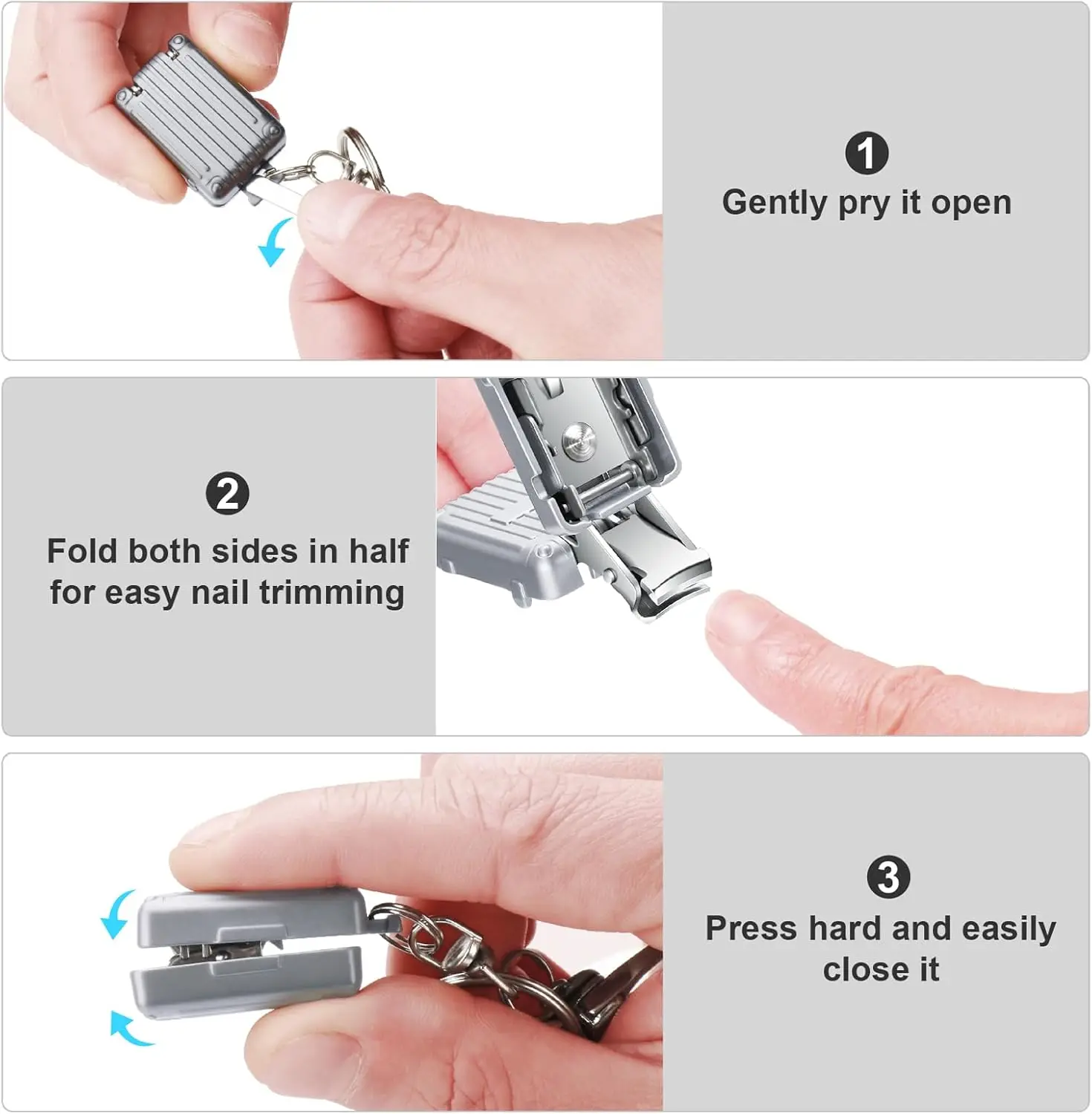 1
Gently pry it open

2
Fold both sides in half for easy nail trimming

3
Press hard and easily close it