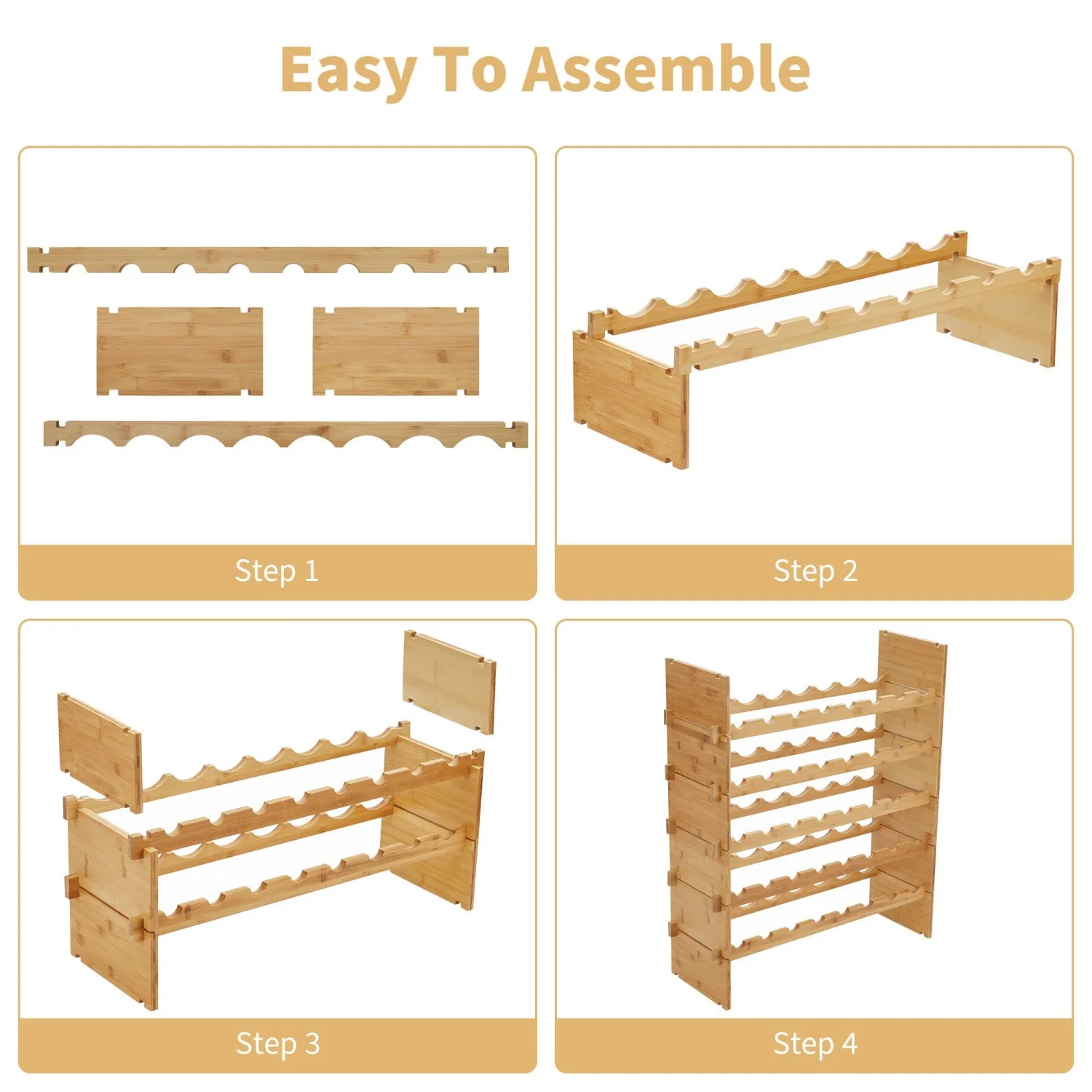 Easy To Assemble

Step 1

Step 2

Step 3

Step 4