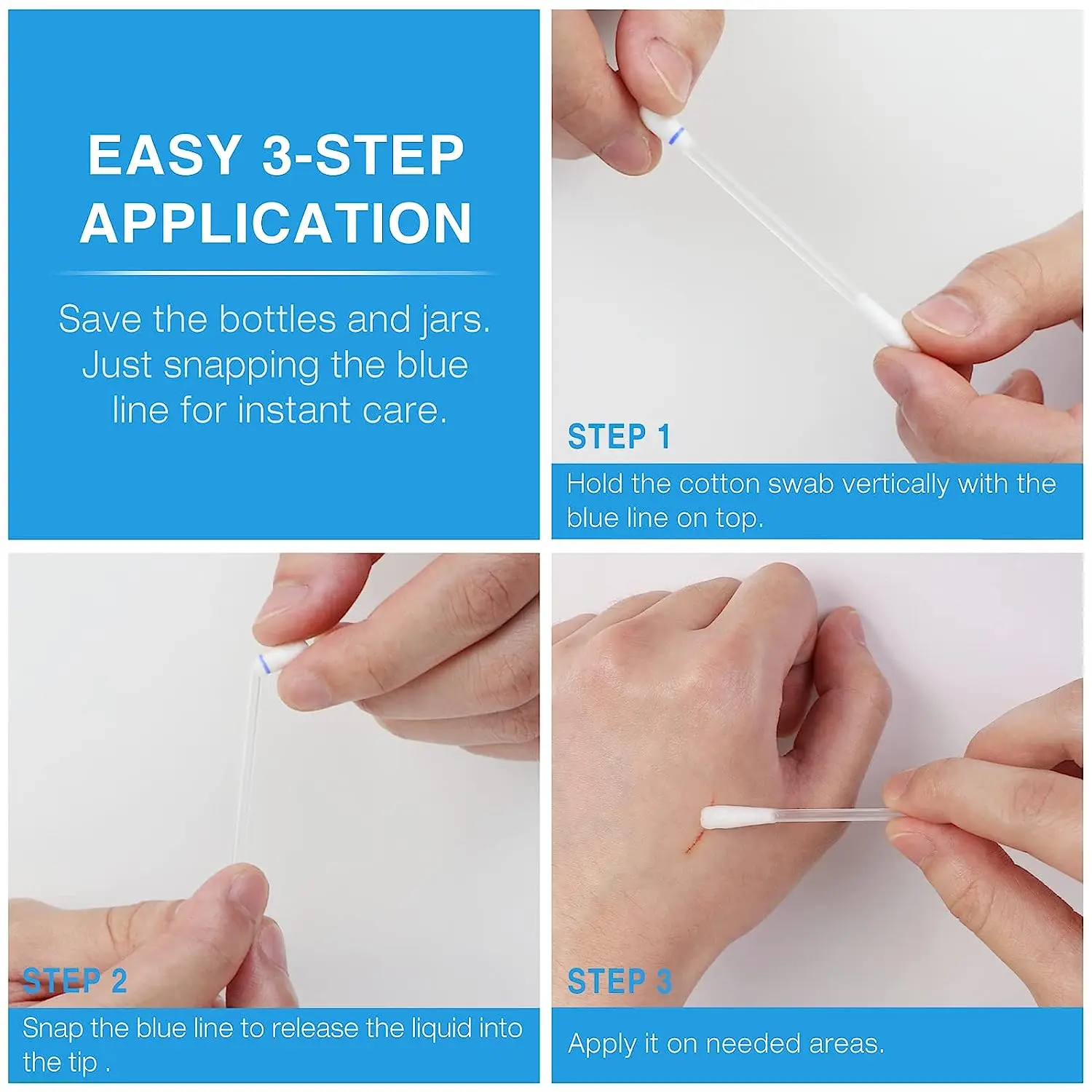 EASY 3-STEP APPLICATION

Save the bottles and jars. Just snapping the blue line for instant care.

STEP 1

Hold the cotton swab vertically with the blue line on top.

STEP 2

Snap the blue line to release the liquid into the tip .

STEP 3

Apply it on needed areas.