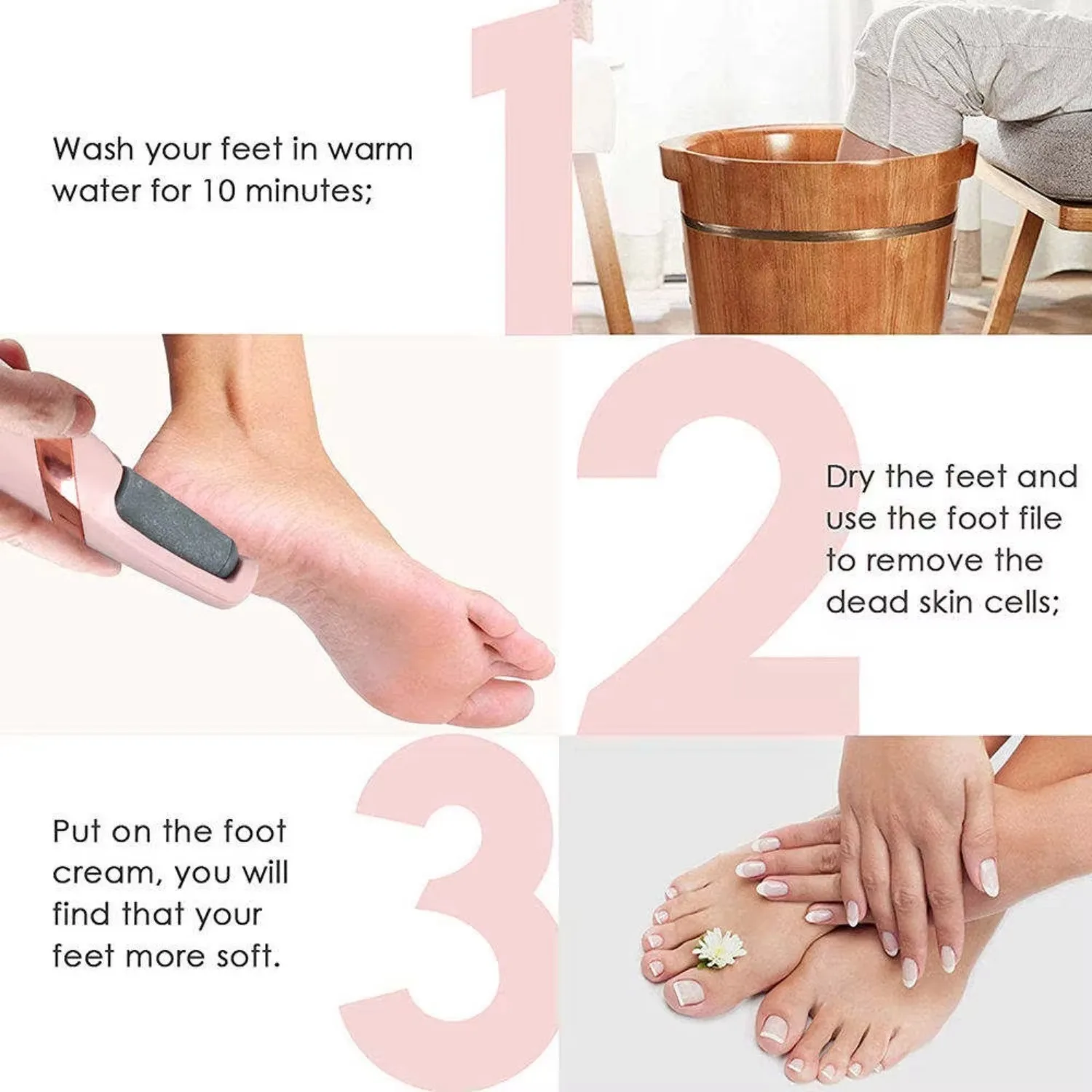 1

Wash your feet in warm water for 10 minutes;

2

Dry the feet and use the foot file to remove the dead skin cells;

3

Put on the foot cream, you will find that your feet more soft.