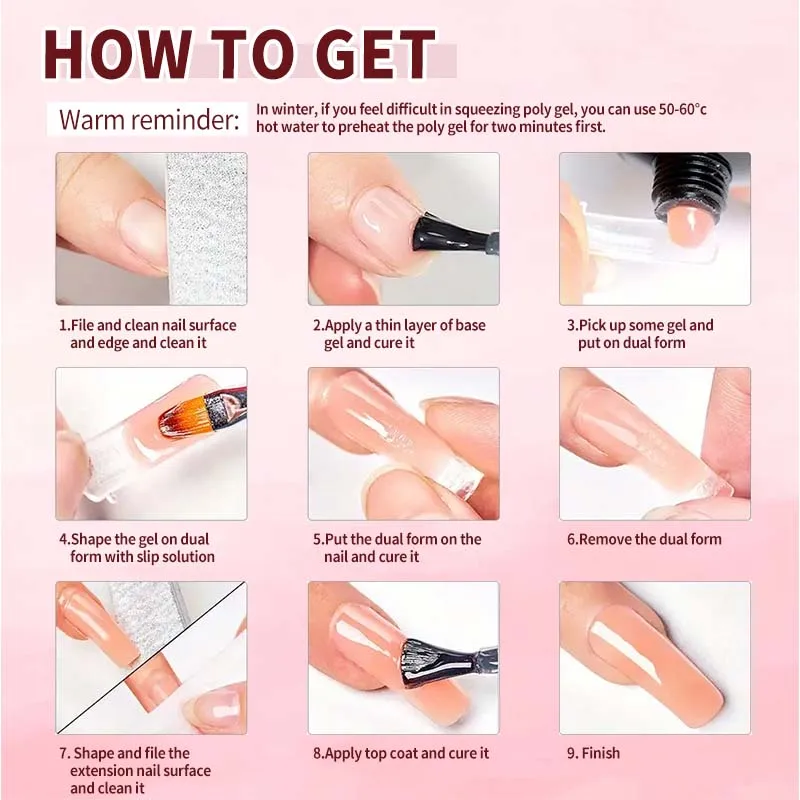 HOW TO GET

Warm reminder: In winter, if you feel difficult in squeezing poly gel, you can use 50-60°c hot water to preheat the poly gel for two minutes first.

1.File and clean nail surface and edge and clean it

2.Apply a thin layer of base gel and cure it

3.Pick up some gel and put on dual form

4.Shape the gel on dual form with slip solution

5.Put the dual form on the nail and cure it

6.Remove the dual form

7. Shape and file the extension nail surface and clean it

8.Apply top coat and cure it

9. Finish