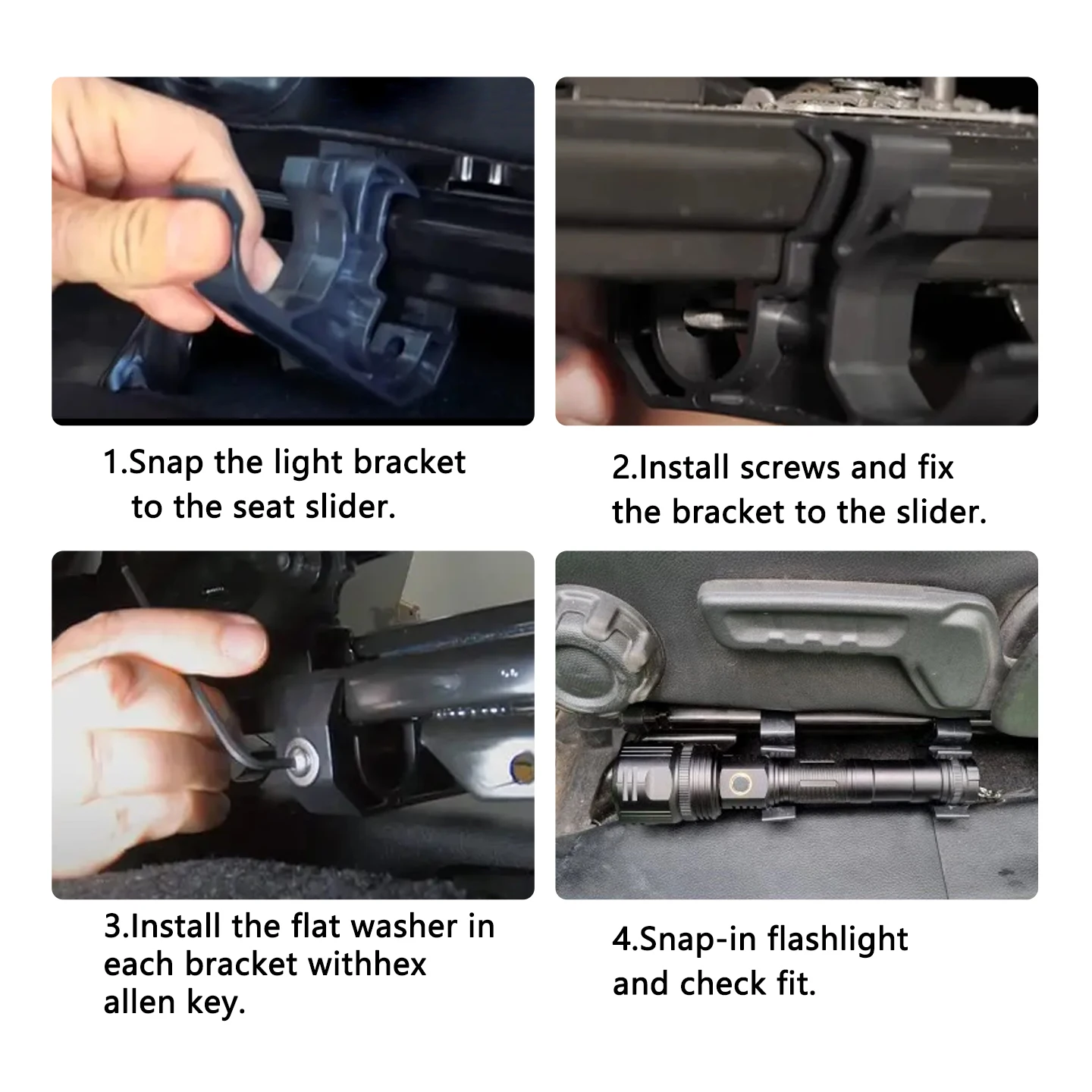 1.Snap the light bracket to the seat slider.

2.Install screws and fix the bracket to the slider.

3.Install the flat washer in each bracket withhex allen key.

4.Snap-in flashlight and check fit.