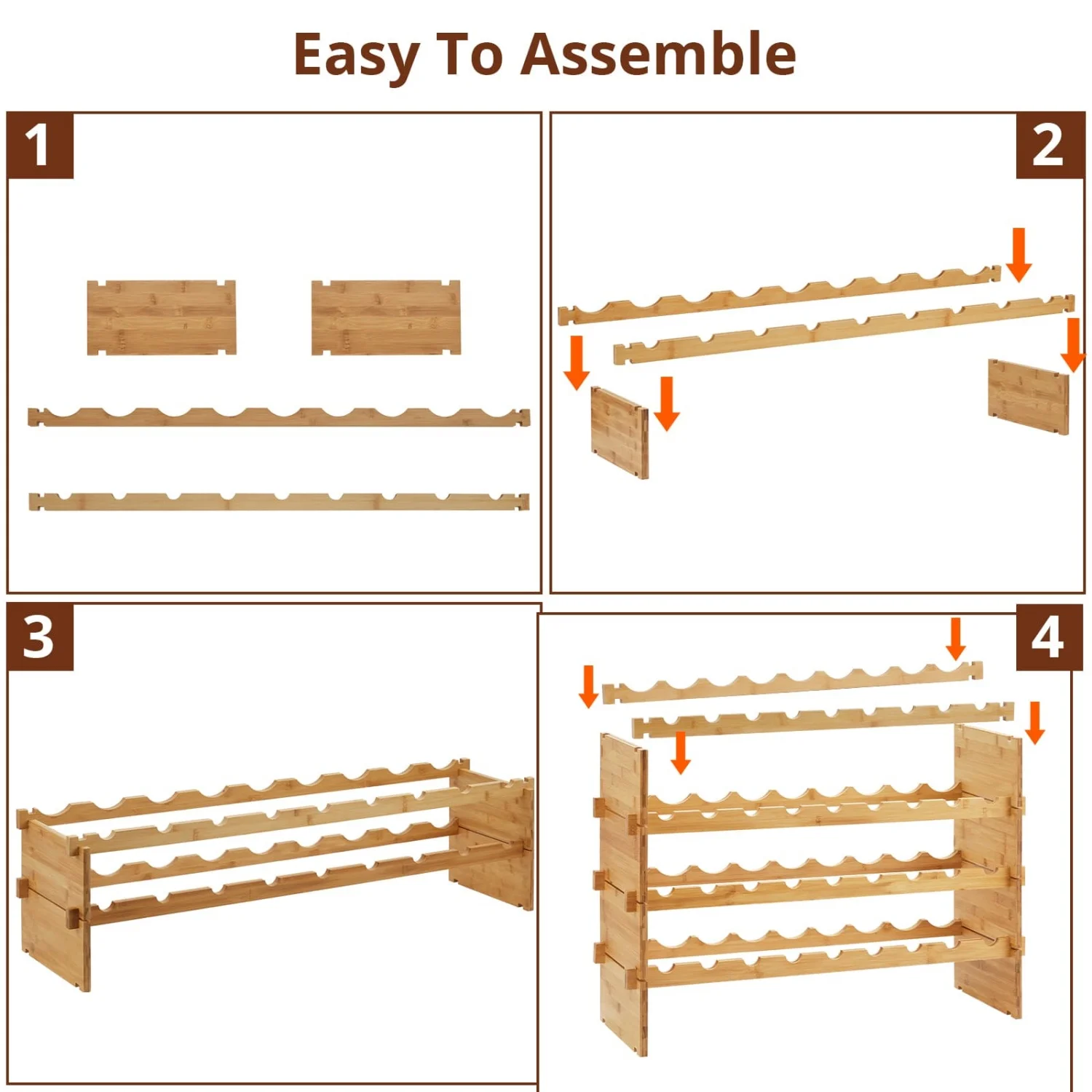 Easy To Assemble

1

2

3

4