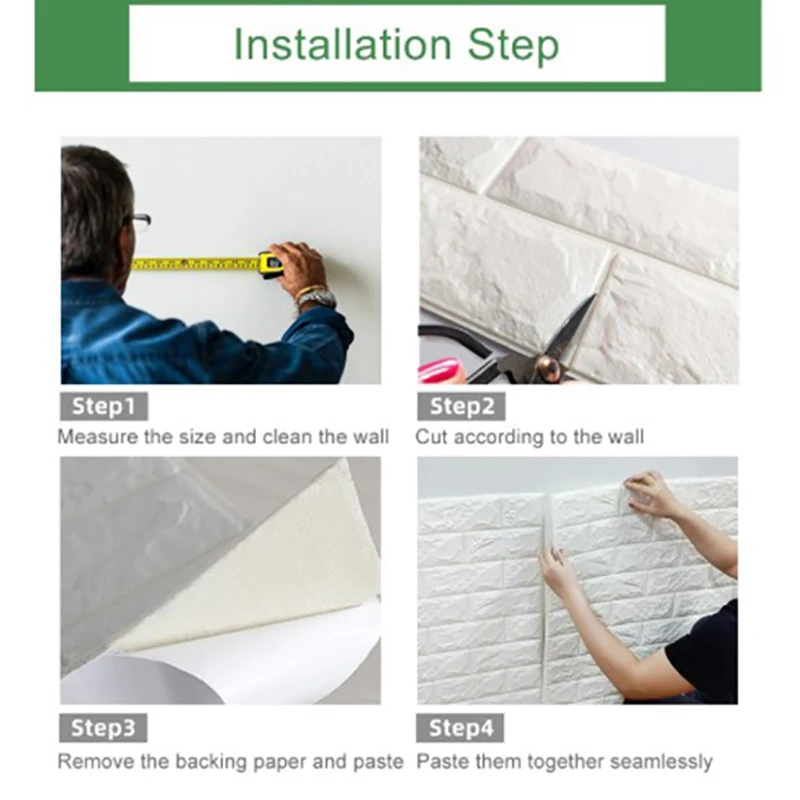 Installation Step

Step1
Measure the size and clean the wall

Step2
Cut according to the wall

Step3
Remove the backing paper and paste

Step4
Paste them together seamlessly