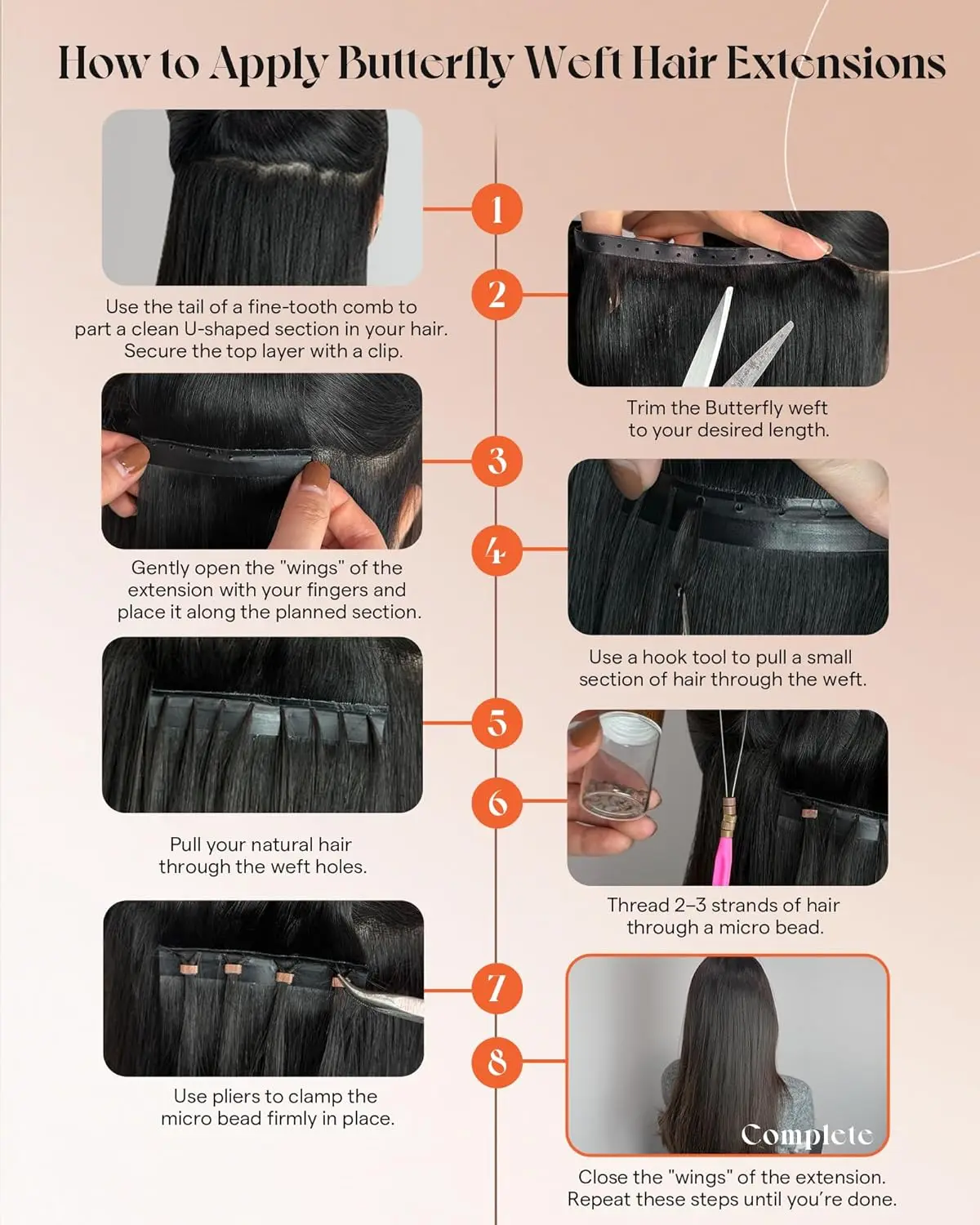 How to Apply Butterfly Weft Hair Extensions

1

Use the tail of a fine-tooth comb to part a clean U-shaped section in your hair. Secure the top layer with a clip.

2

Trim the Butterfly weft to your desired length.

3

Gently open the "wings" of the extension with your fingers and place it along the planned section.

4

Use a hook tool to pull a small section of hair through the weft.

5

Pull your natural hair through the weft holes.

6

Thread 2–3 strands of hair through a micro bead.

7

Use pliers to clamp the micro bead firmly in place.

8

Complete

Close the "wings" of the extension. Repeat these steps until you're done.