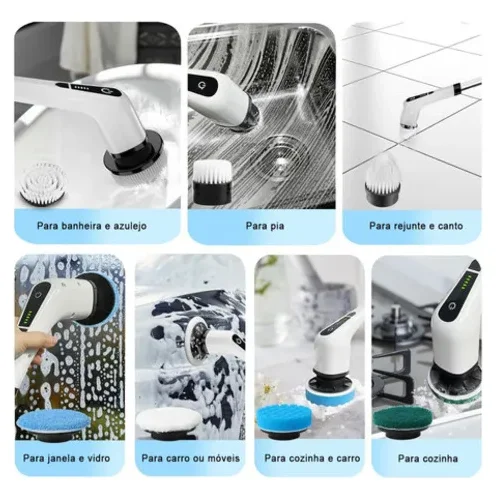 Para banheira e azulejo

Para pia

Para rejunte e canto

Para janela e vidro

Para carro ou móveis

Para cozinha e carro

Para cozinha