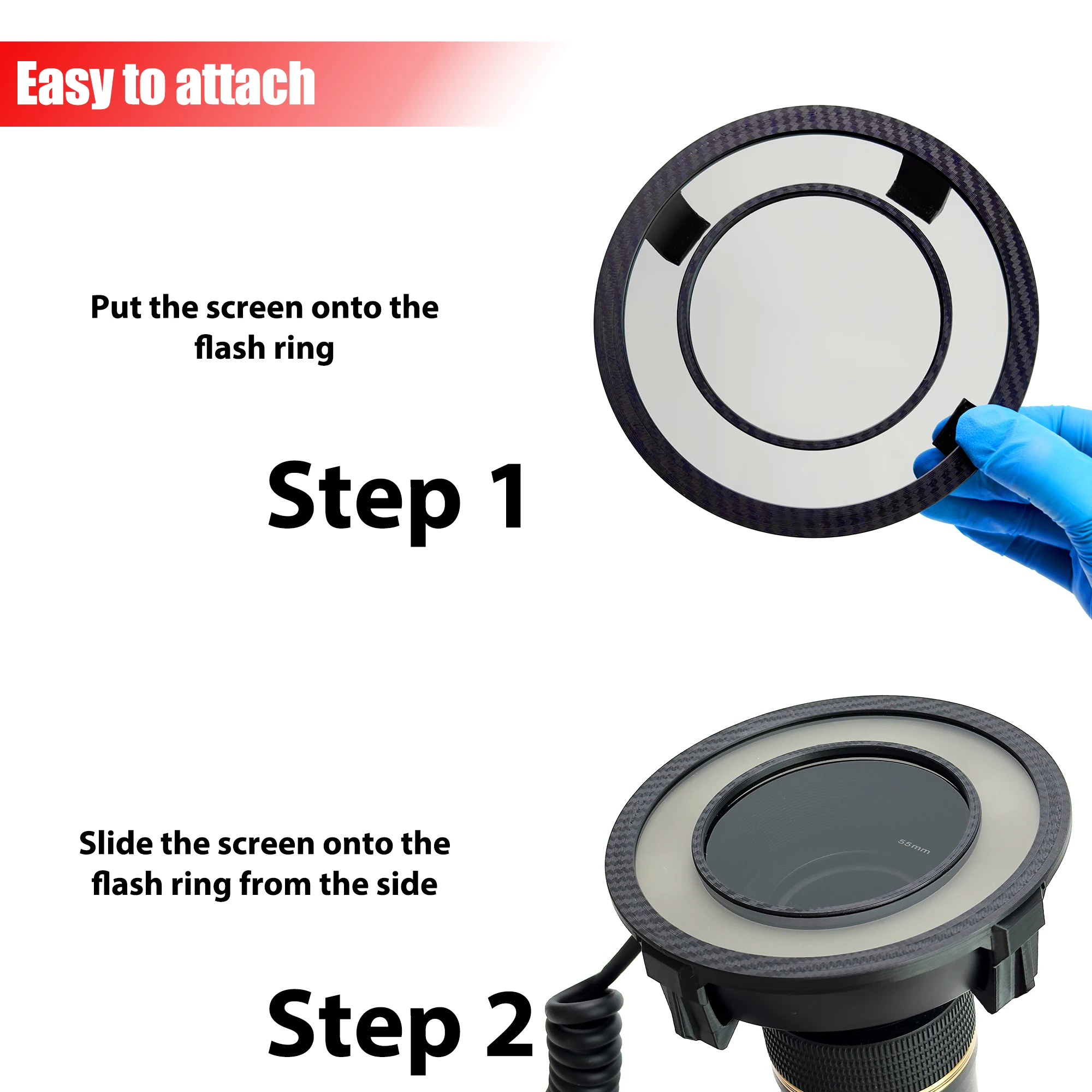 Easy to attach

Put the screen onto the flash ring

Step 1

Slide the screen onto the flash ring from the side

55mm

Step 2