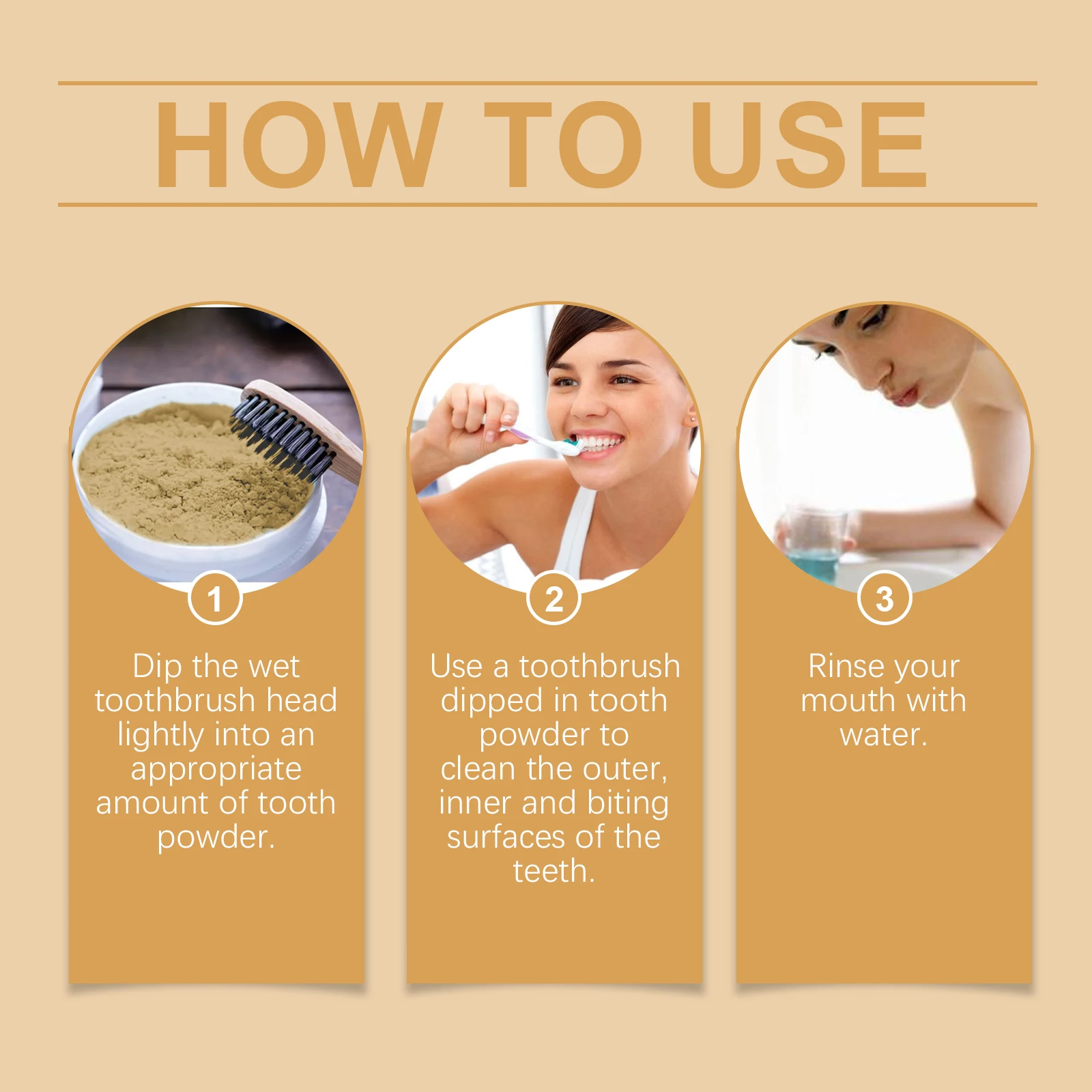 HOW TO USE

1

Dip the wet toothbrush head lightly into an appropriate amount of tooth powder.

2

Use a toothbrush dipped in tooth powder to clean the outer, inner and biting surfaces of the teeth.

3

Rinse your mouth with water.