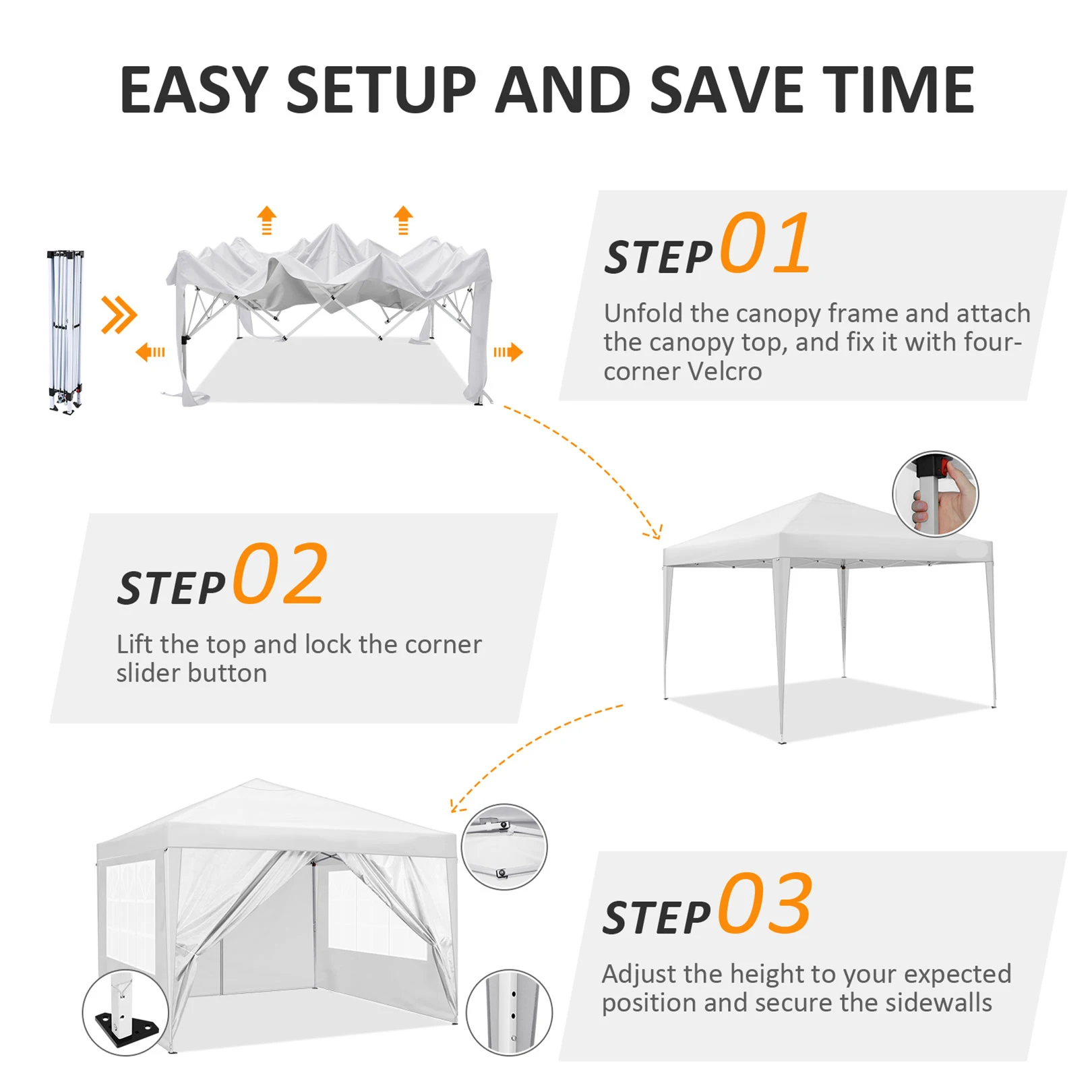 EASY SETUP AND SAVE TIME

STEP 01

Unfold the canopy frame and attach the canopy top, and fix it with four-corner Velcro

STEP 02

Lift the top and lock the corner slider button

STEP 03

Adjust the height to your expected position and secure the sidewalls