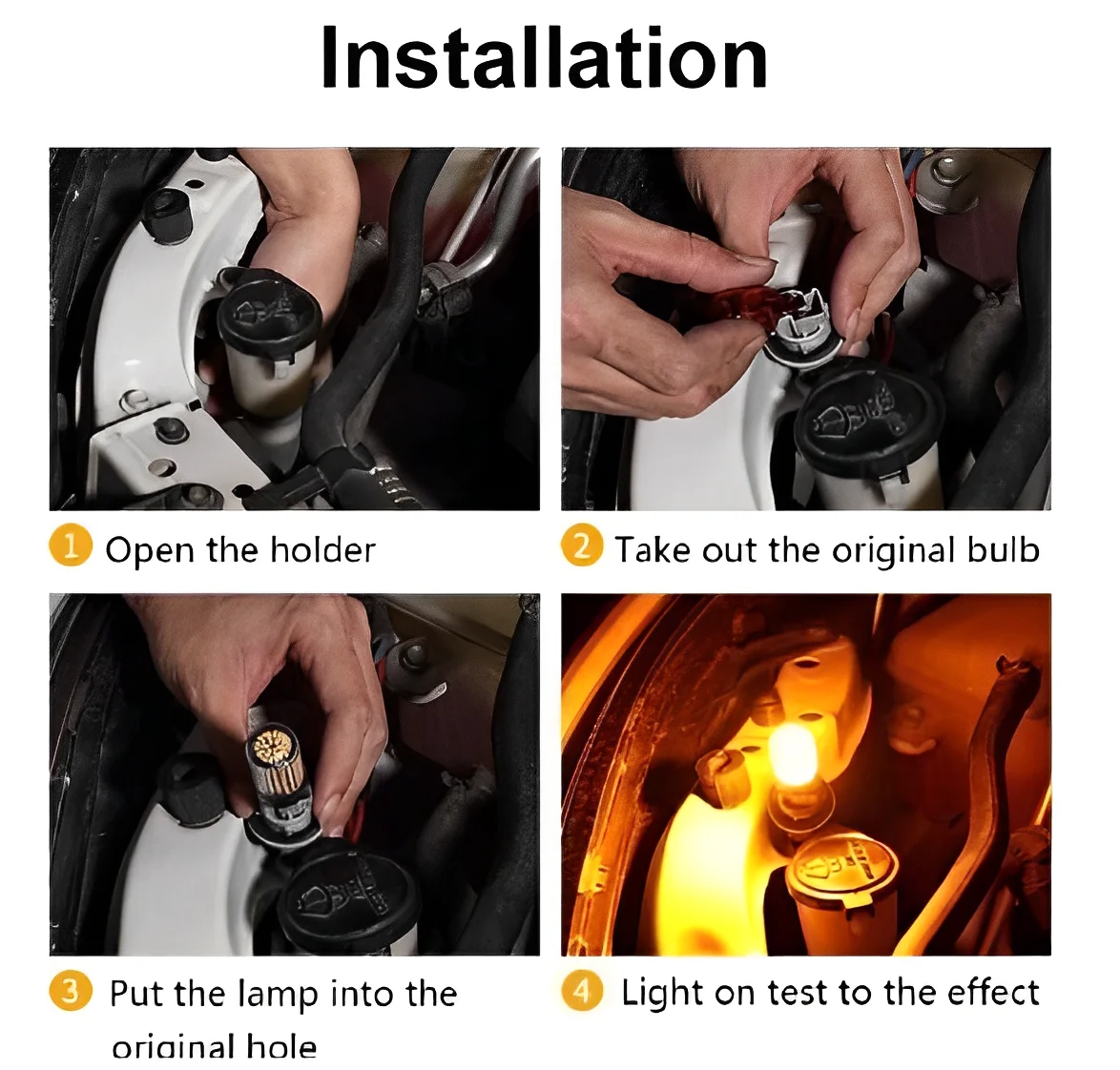 Installation

1 Open the holder

2 Take out the original bulb

3 Put the lamp into the original hole

4 Light on test to the effect