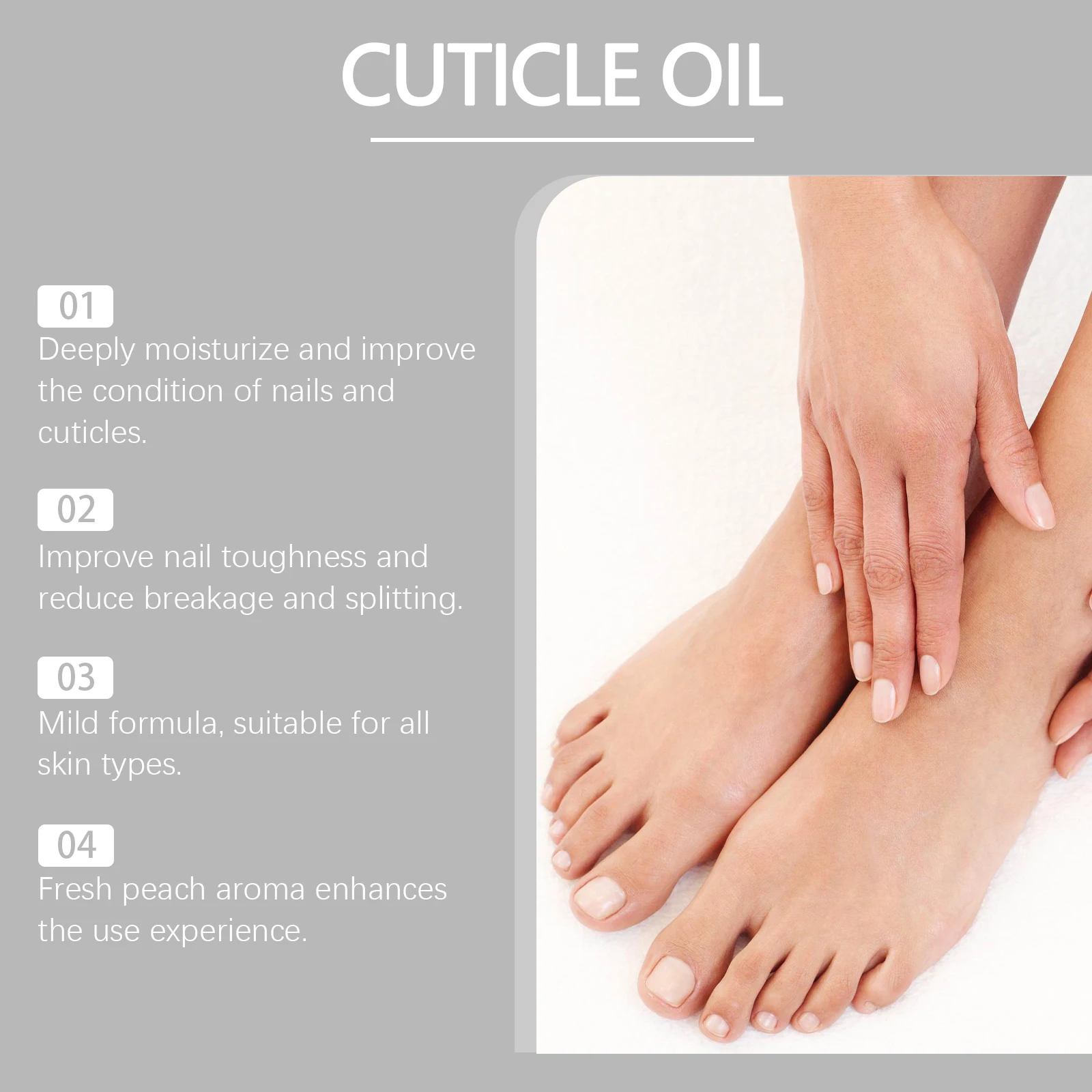 CUTICLE OIL

01
Deeply moisturize and improve the condition of nails and cuticles.

02
Improve nail toughness and reduce breakage and splitting.

03
Mild formula, suitable for all skin types.

04
Fresh peach aroma enhances the use experience.