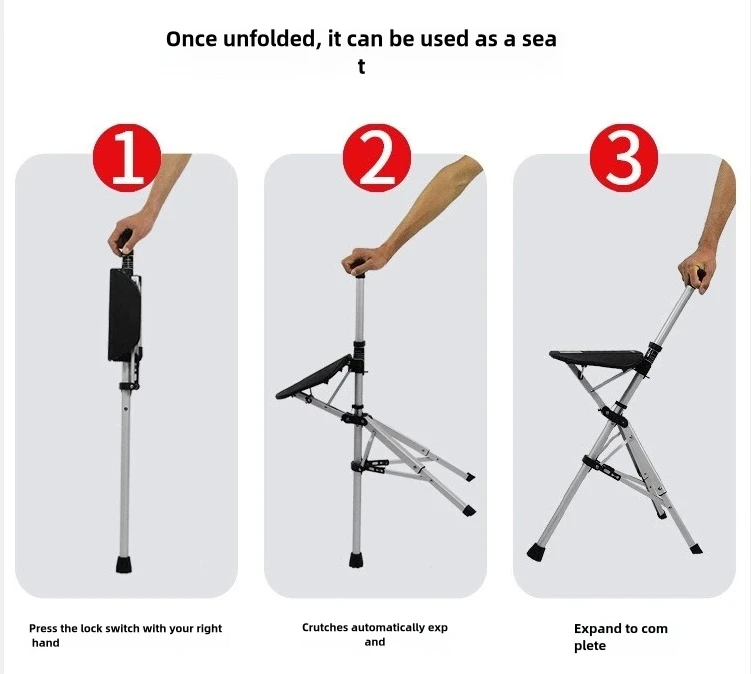 Once unfolded, it can be used as a sea t

1

2

3

Press the lock switch with your right hand

Crutches automatically exp and

Expand to com plete