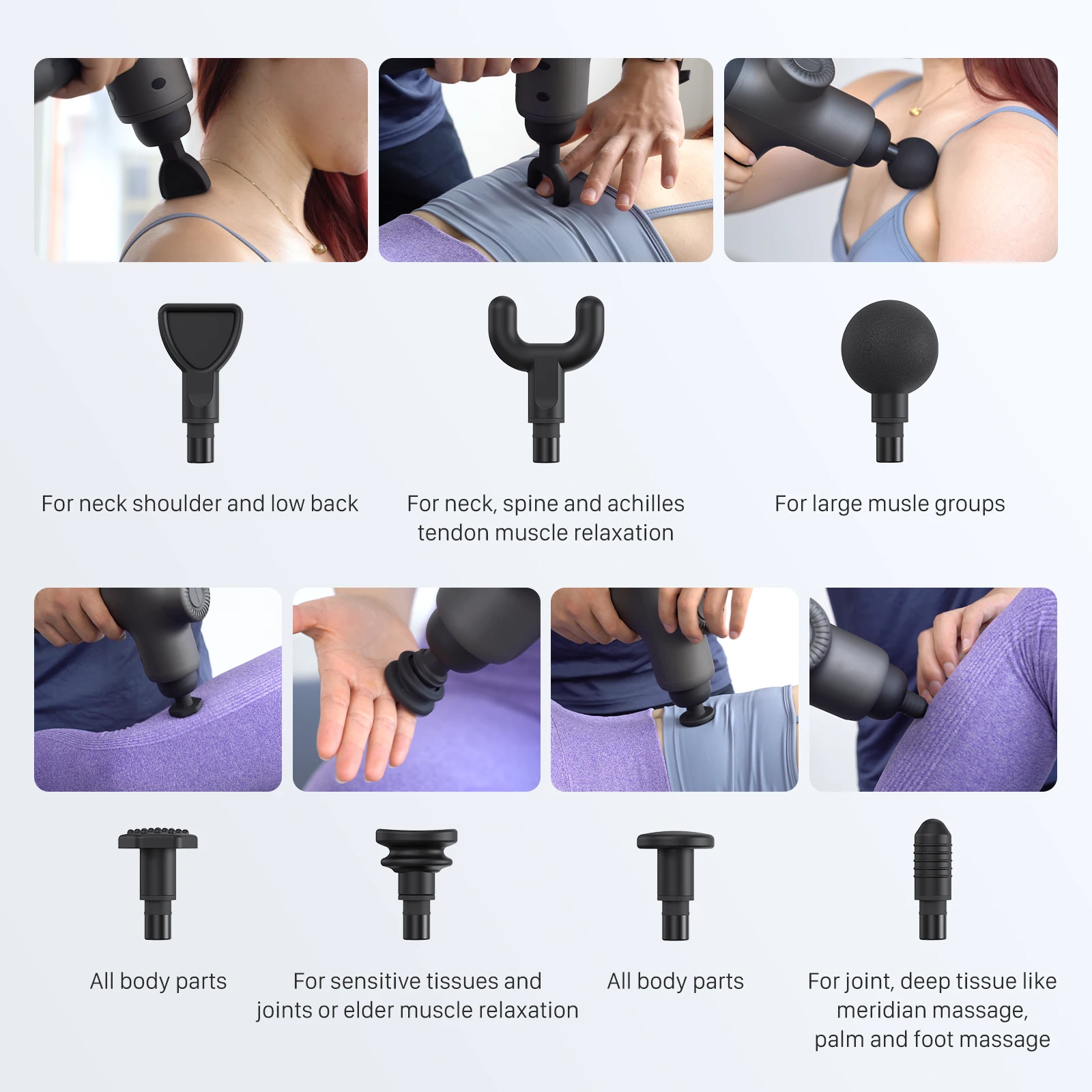 For neck shoulder and low back

For neck, spine and achilles tendon muscle relaxation

For large musle groups

All body parts

For sensitive tissues and joints or elder muscle relaxation

All body parts

For joint, deep tissue like meridian massage, palm and foot massage