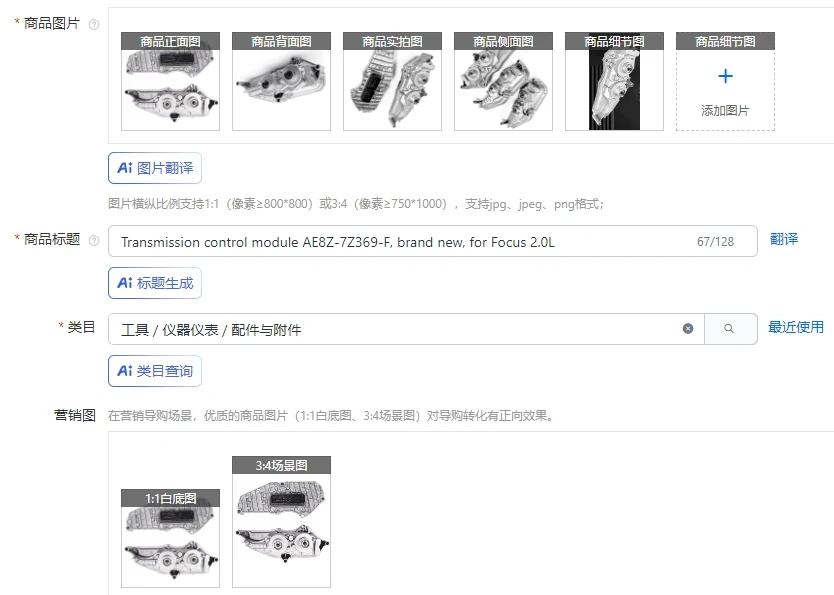 * 商品图片

商品正面图 商品背面图 商品实拍图 商品侧面图 商品细节图 商品细节图

+
添加图片

Ai 图片翻译

图片横纵比例支持1:1（像素≥800*800）或3:4（像素≥750*1000），支持jpg、jpeg、png格式；

* 商品标题

Transmission control module AE8Z-7Z369-F, brand new, for Focus 2.0L 67/128

翻译

Ai 标题生成

* 类目

工具 / 仪器仪表 / 配件与附件

最近使用

Ai 类目查询

营销图 在营销导购场景，优质的商品图片（1:1白底图、3:4场景图）对导购转化有正向效果。

1:1白底图 3:4场景图